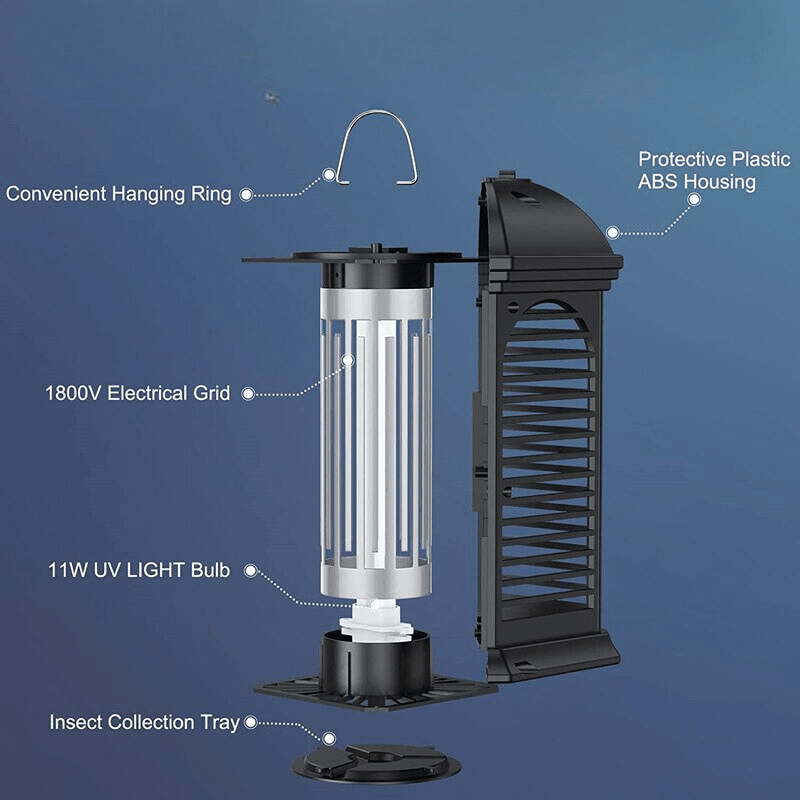 Convenient Hanging Ring

Protective Plastic ABS Housing

1800V Electrical Grid

11W UV LIGHT Bulb

Insect Collection Tray