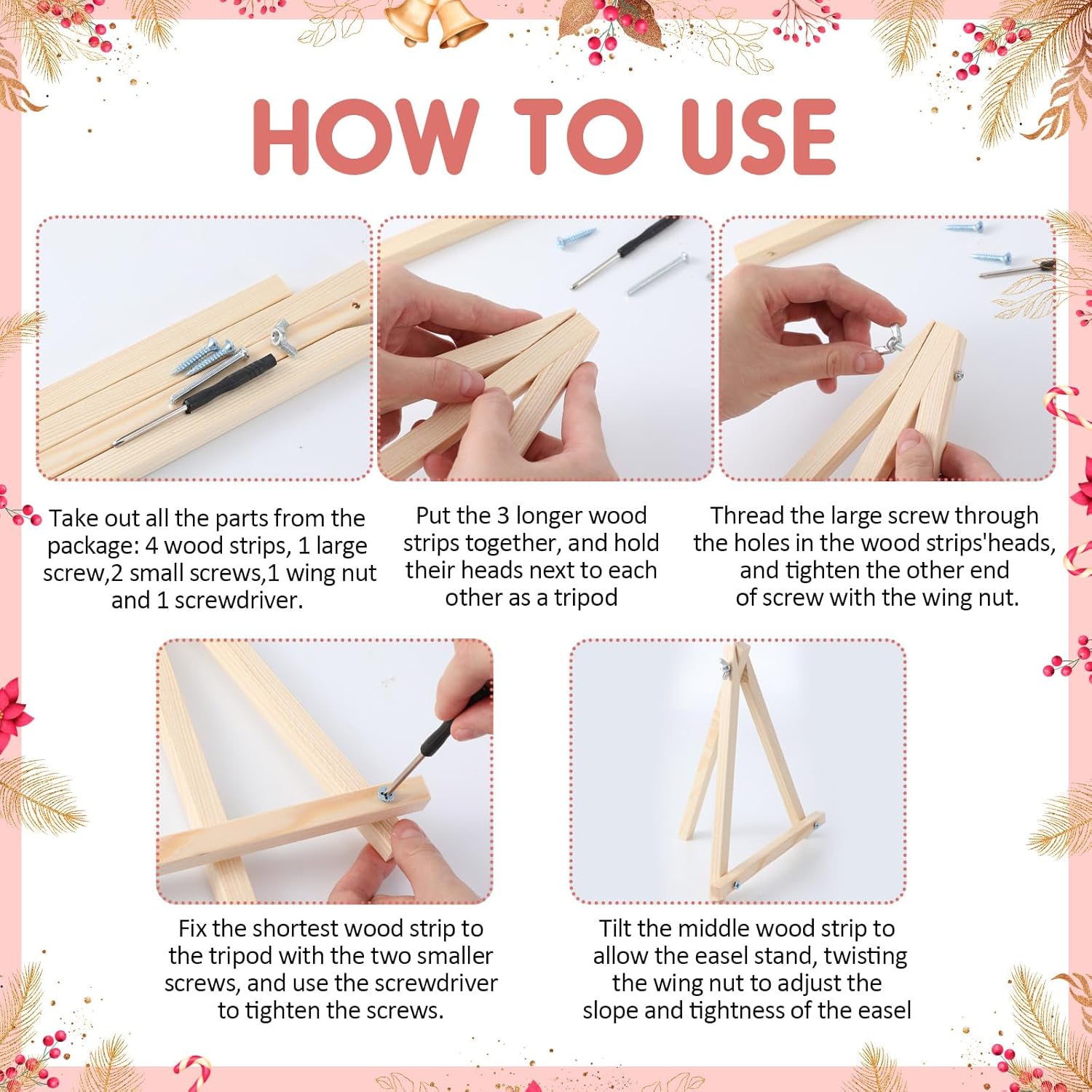 HOW TO USE

Take out all the parts from the package: 4 wood strips, 1 large screw,2 small screws,1 wing nut and 1 screwdriver.

Put the 3 longer wood strips together, and hold their heads next to each other as a tripod

Thread the large screw through the holes in the wood strips'heads, and tighten the other end of screw with the wing nut.

Fix the shortest wood strip to the tripod with the two smaller screws, and use the screwdriver to tighten the screws.

Tilt the middle wood strip to allow the easel stand, twisting the wing nut to adjust the slope and tightness of the easel