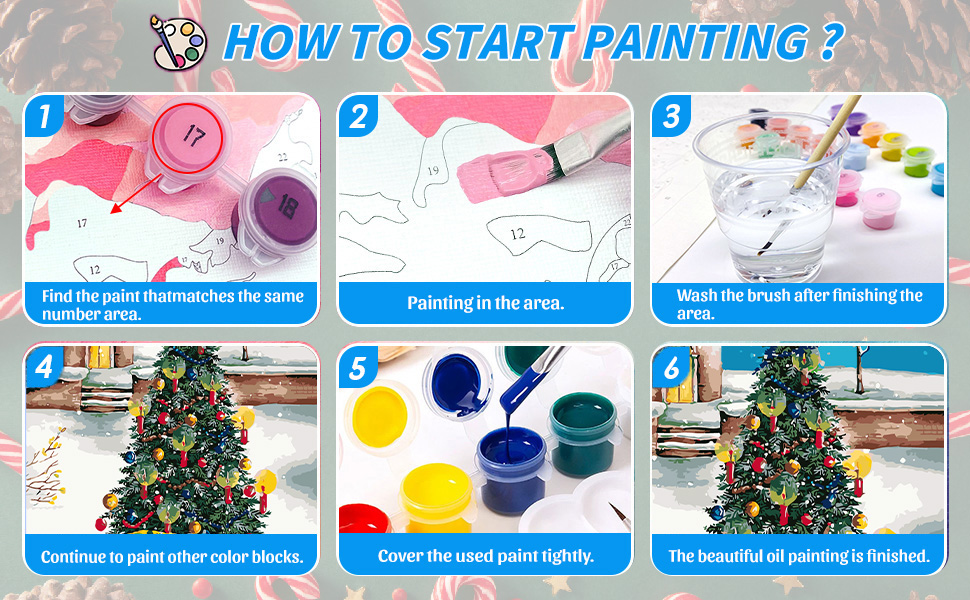 HOW TO START PAINTING ?

1

17

18

22

17

19

12

Find the paint thatmatches the same number area.

2

19

12

Painting in the area.

3

Wash the brush after finishing the area.

4

Continue to paint other color blocks.

5

Cover the used paint tightly.

6

The beautiful oil painting is finished.