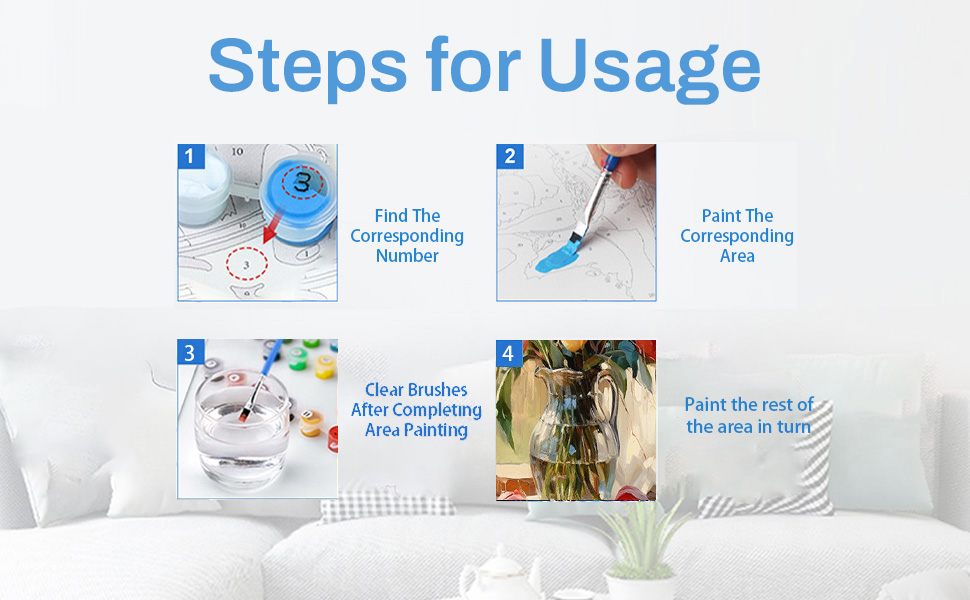 Steps for Usage

1

10

3

3

Find The Corresponding Number

2

Paint The Corresponding Area

3

Clear Brushes After Completing Area Painting

4

Paint the rest of the area in turn