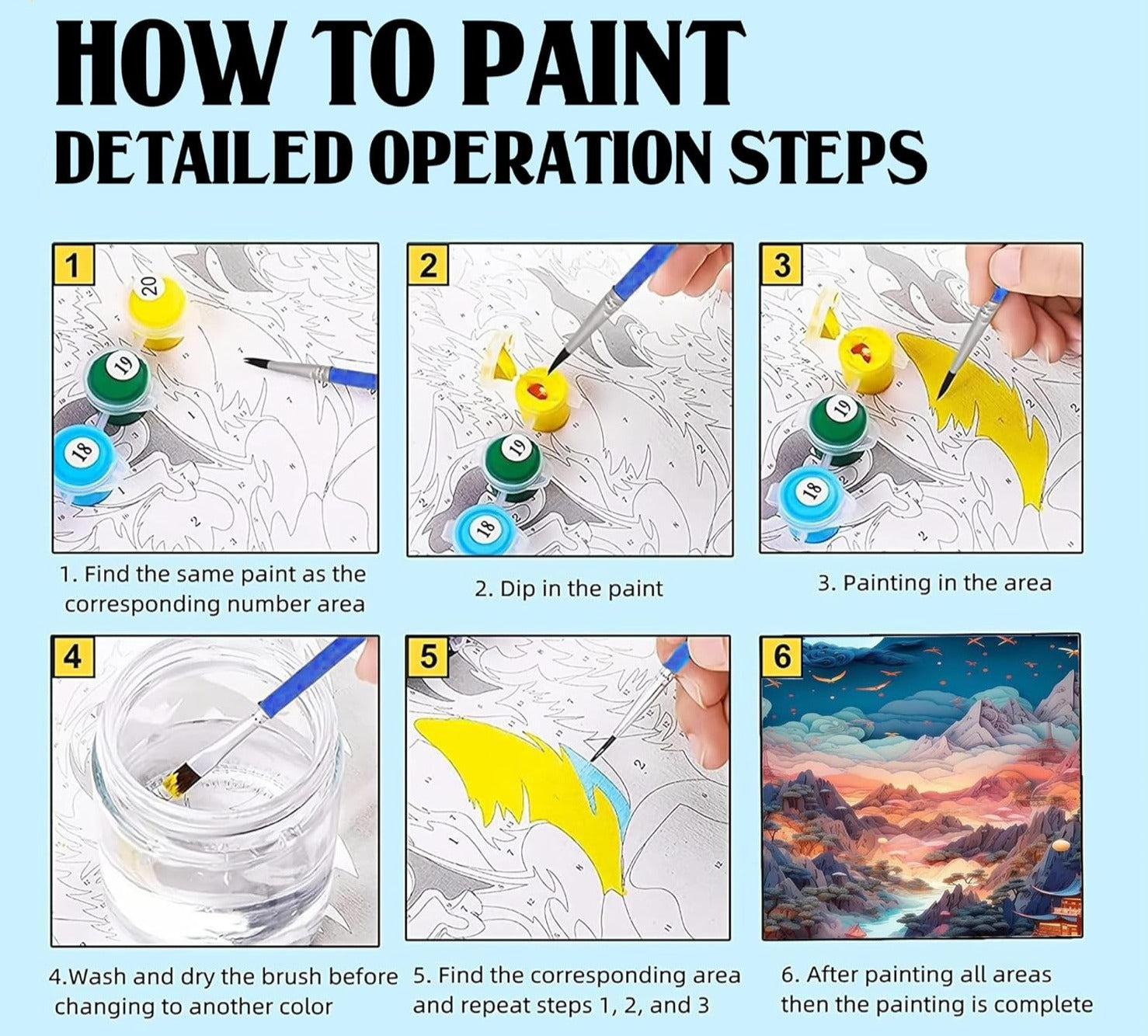 HOW TO PAINT
DETAILED OPERATION STEPS

1

20

19

18

1. Find the same paint as the corresponding number area

2

19

18

2. Dip in the paint

3

19

18

3. Painting in the area

4

4.Wash and dry the brush before changing to another color

5

5. Find the corresponding area and repeat steps 1, 2, and 3

6

6. After painting all areas then the painting is complete