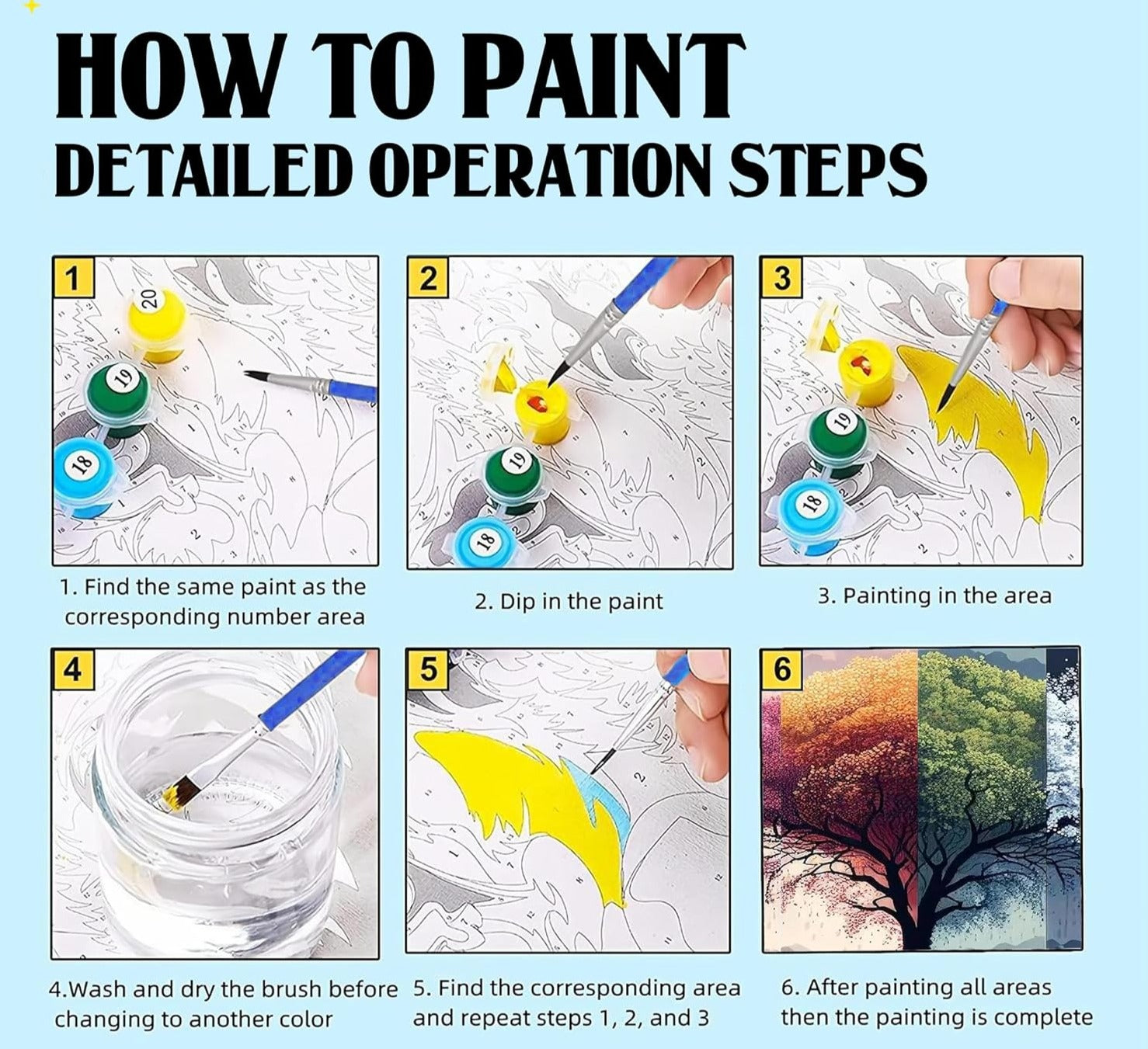 HOW TO PAINT
DETAILED OPERATION STEPS

1

20

19

18

1. Find the same paint as the corresponding number area

2

19

18

2. Dip in the paint

3

19

18

3. Painting in the area

4

4.Wash and dry the brush before changing to another color

5

5. Find the corresponding area and repeat steps 1, 2, and 3

6

6. After painting all areas then the painting is complete