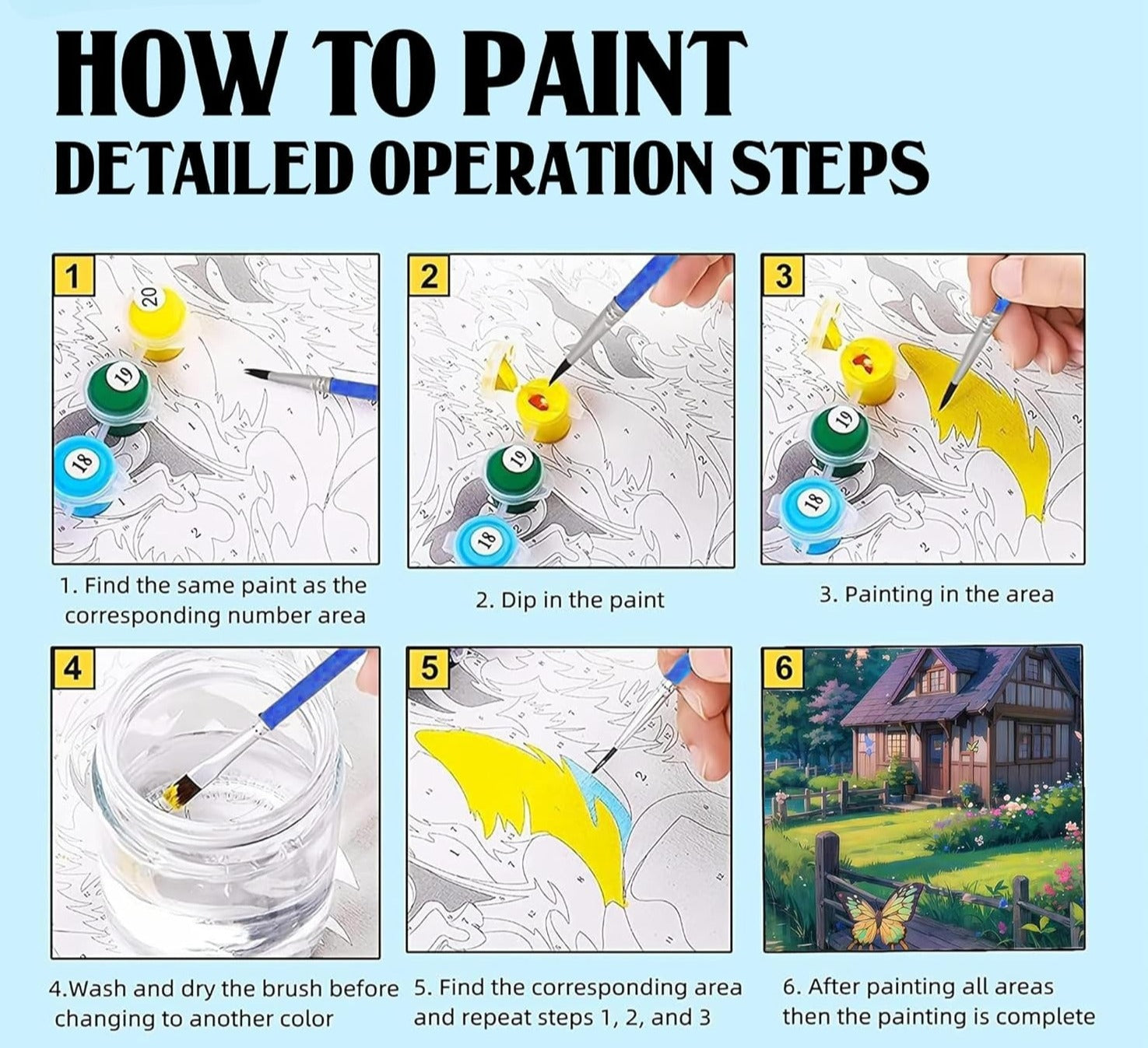 HOW TO PAINT
DETAILED OPERATION STEPS

1

20

19

18

1. Find the same paint as the corresponding number area

2

19

18

2. Dip in the paint

3

19

18

3. Painting in the area

4

4.Wash and dry the brush before changing to another color

5

5. Find the corresponding area and repeat steps 1, 2, and 3

6

6. After painting all areas then the painting is complete