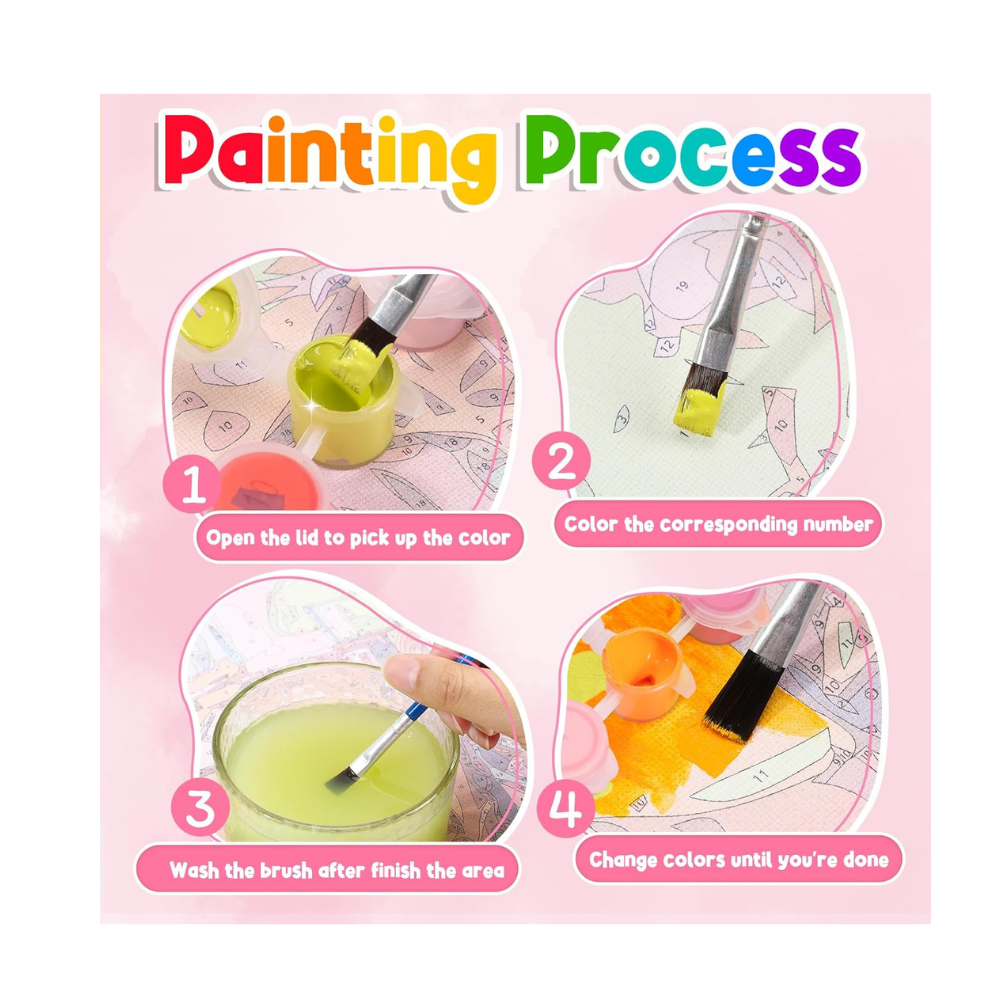 Painting Process

1
Open the lid to pick up the color

2
Color the corresponding number

3
Wash the brush after finish the area

4
Change colors until you're done