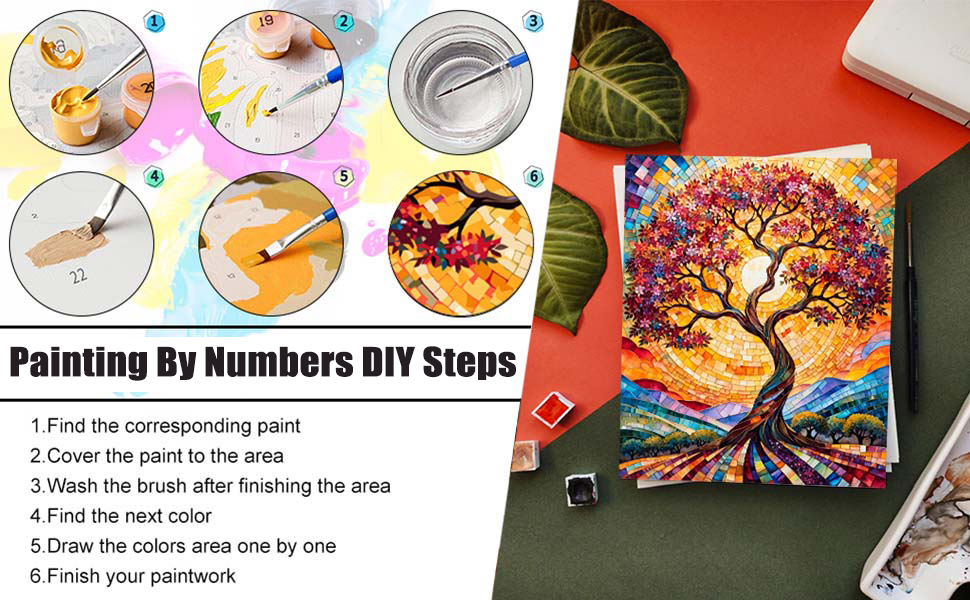 1
19
2
3
4
22
5
6

Painting By Numbers DIY Steps

1.Find the corresponding paint
2.Cover the paint to the area
3.Wash the brush after finishing the area
4.Find the next color
5.Draw the colors area one by one
6.Finish your paintwork