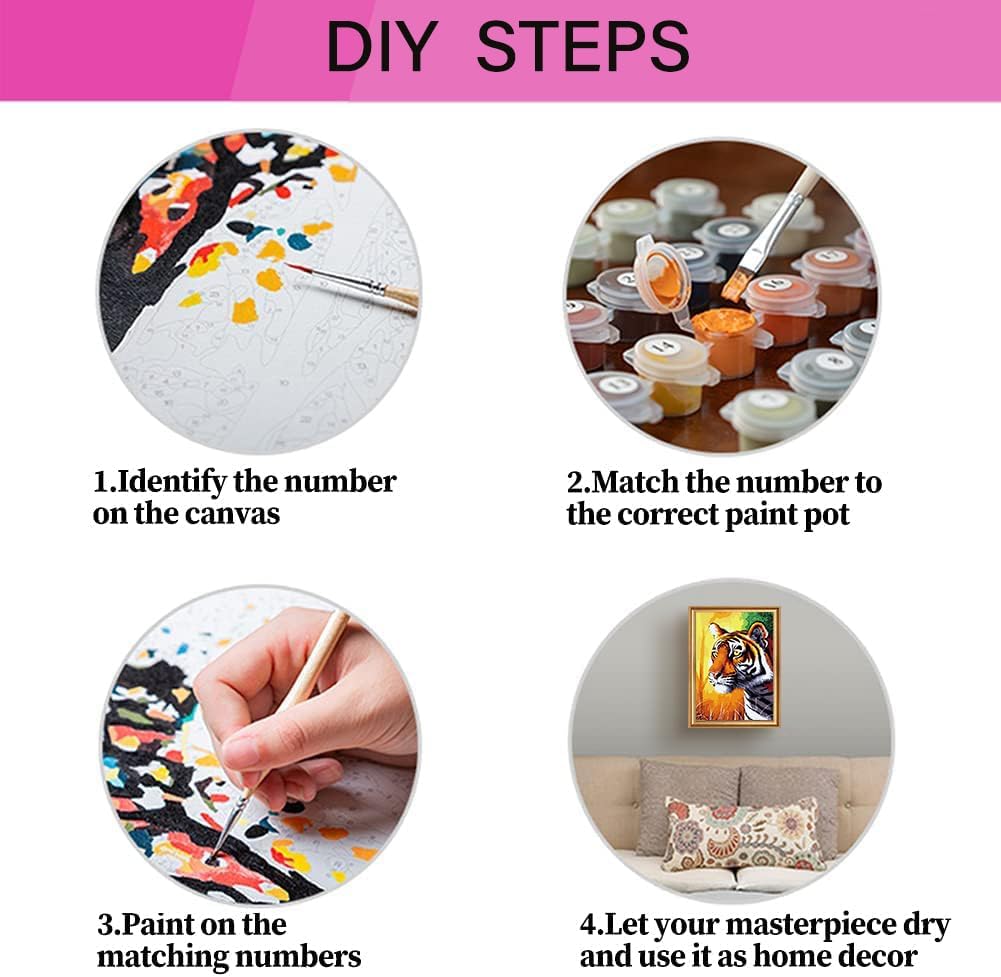 DIY STEPS

1.Identify the number on the canvas

2.Match the number to the correct paint pot

3.Paint on the matching numbers

4.Let your masterpiece dry and use it as home decor