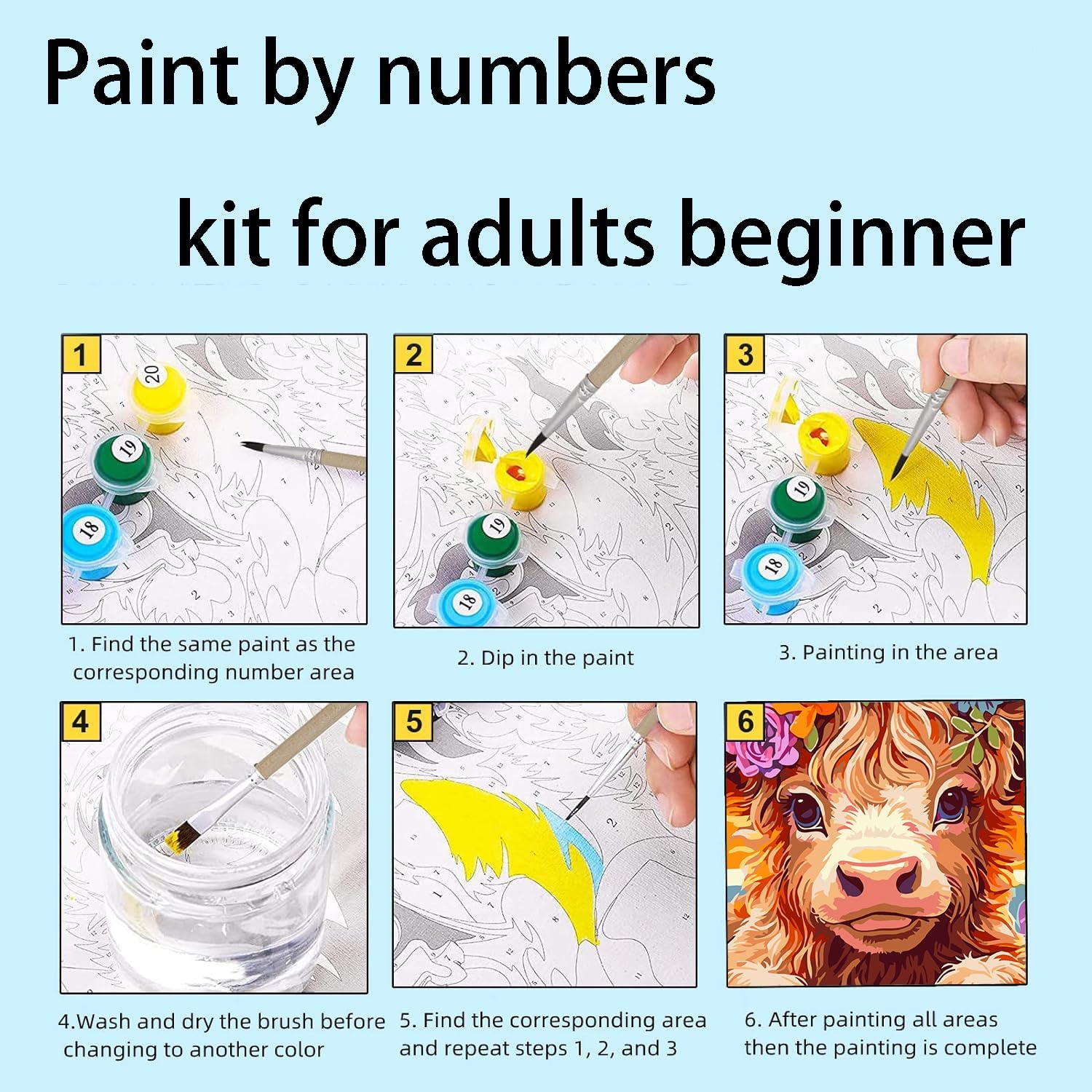 Paint by numbers

kit for adults beginner

1

20

19

18

1. Find the same paint as the corresponding number area

2

19

18

2. Dip in the paint

3

19

18

3. Painting in the area

4

4.Wash and dry the brush before changing to another color

5

5. Find the corresponding area and repeat steps 1, 2, and 3

6

6. After painting all areas then the painting is complete