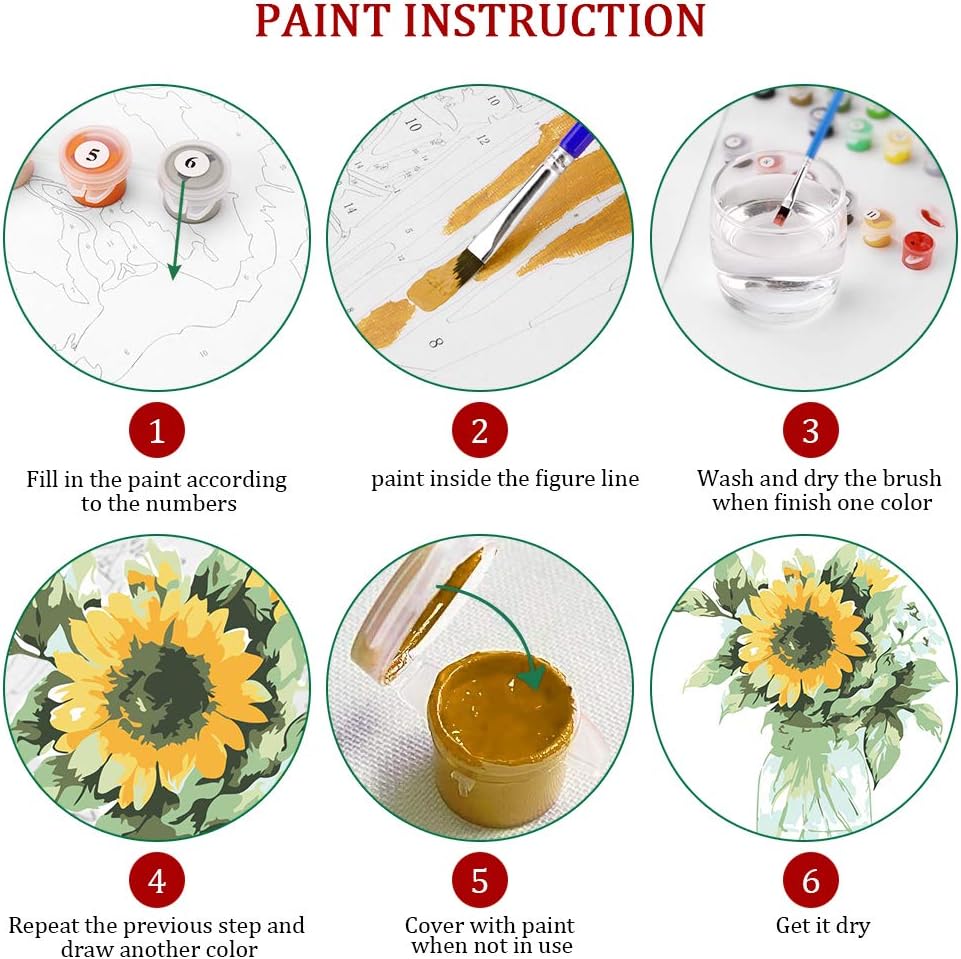 PAINT INSTRUCTION

5
6

10
12
14
8

1
Fill in the paint according to the numbers

2
paint inside the figure line

3
Wash and dry the brush when finish one color

4
Repeat the previous step and draw another color

5
Cover with paint when not in use

6
Get it dry