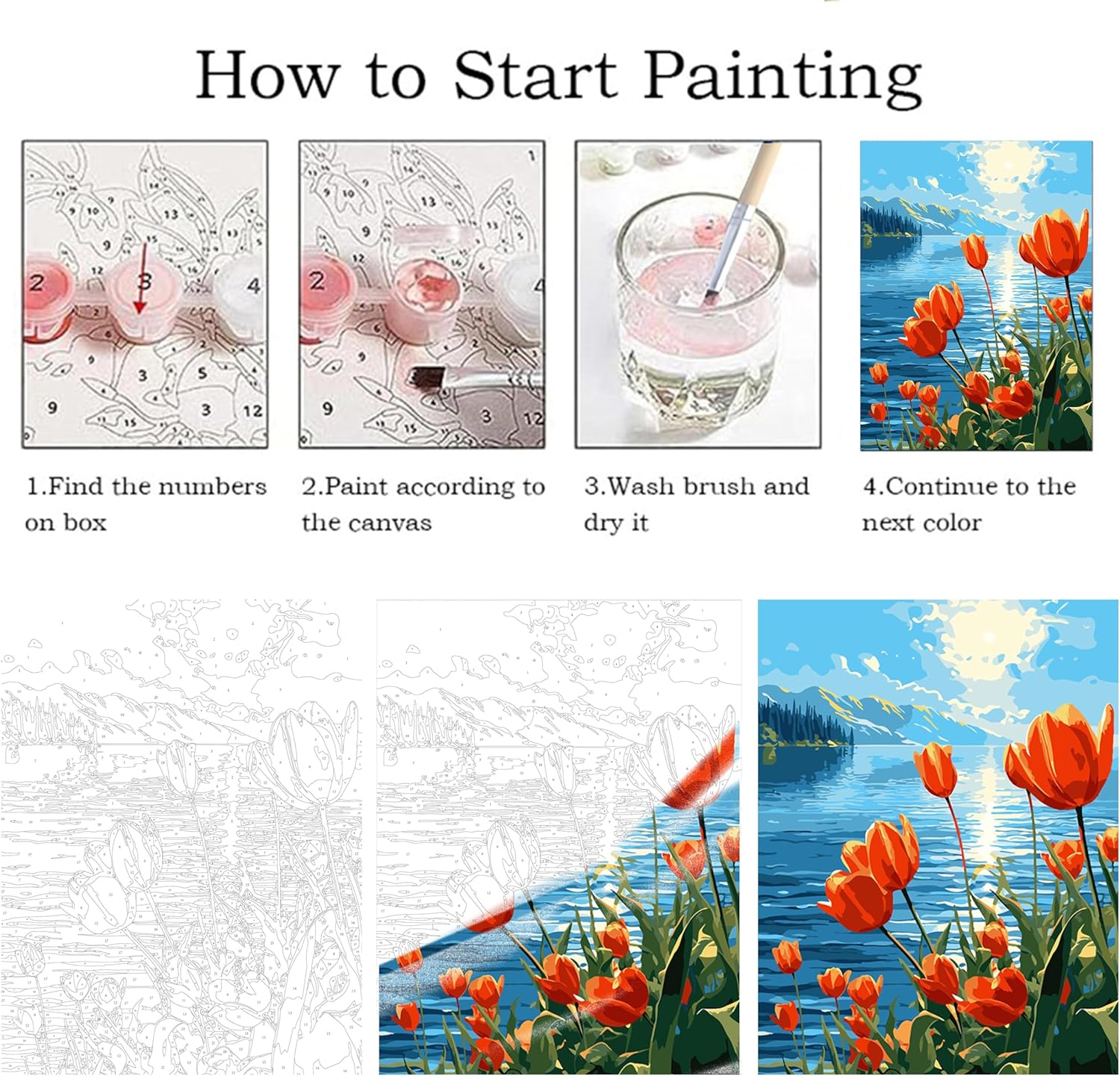 How to Start Painting

1.Find the numbers on box

2.Paint according to the canvas

3.Wash brush and dry it

4.Continue to the next color