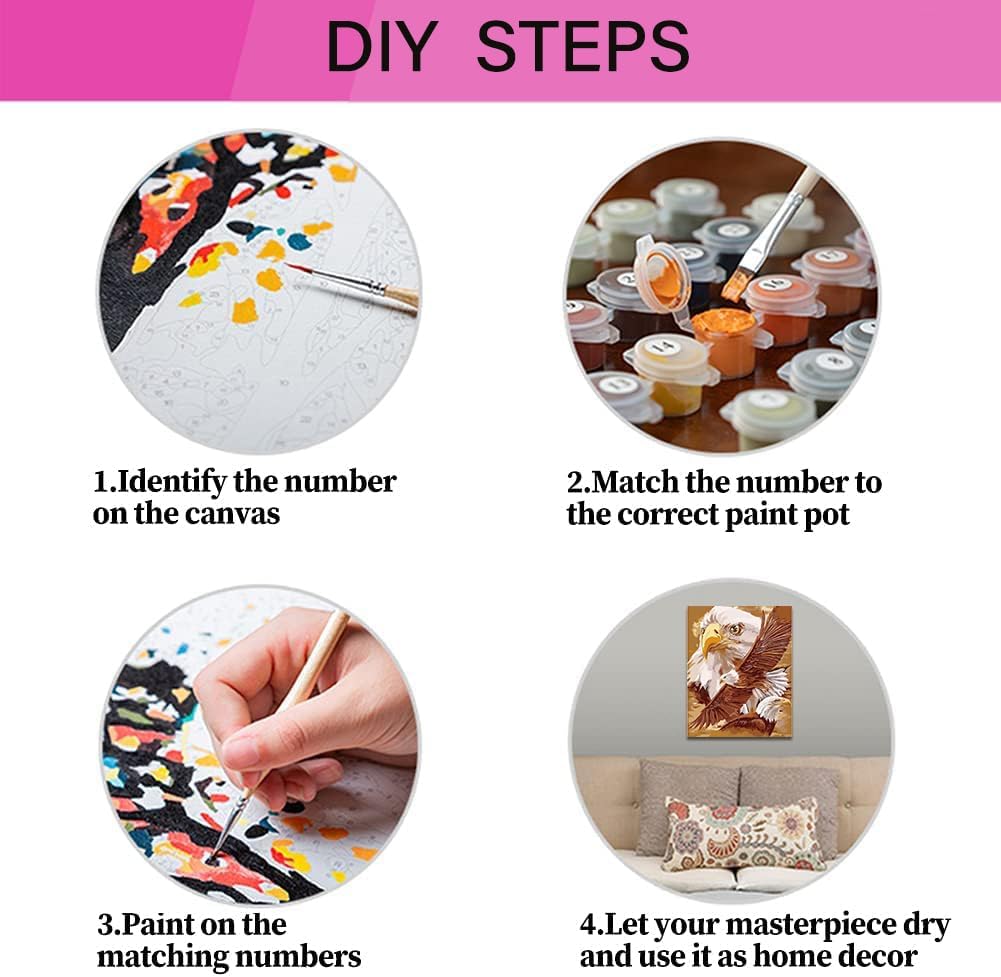 DIY STEPS

1.Identify the number on the canvas

2.Match the number to the correct paint pot

3.Paint on the matching numbers

4.Let your masterpiece dry and use it as home decor