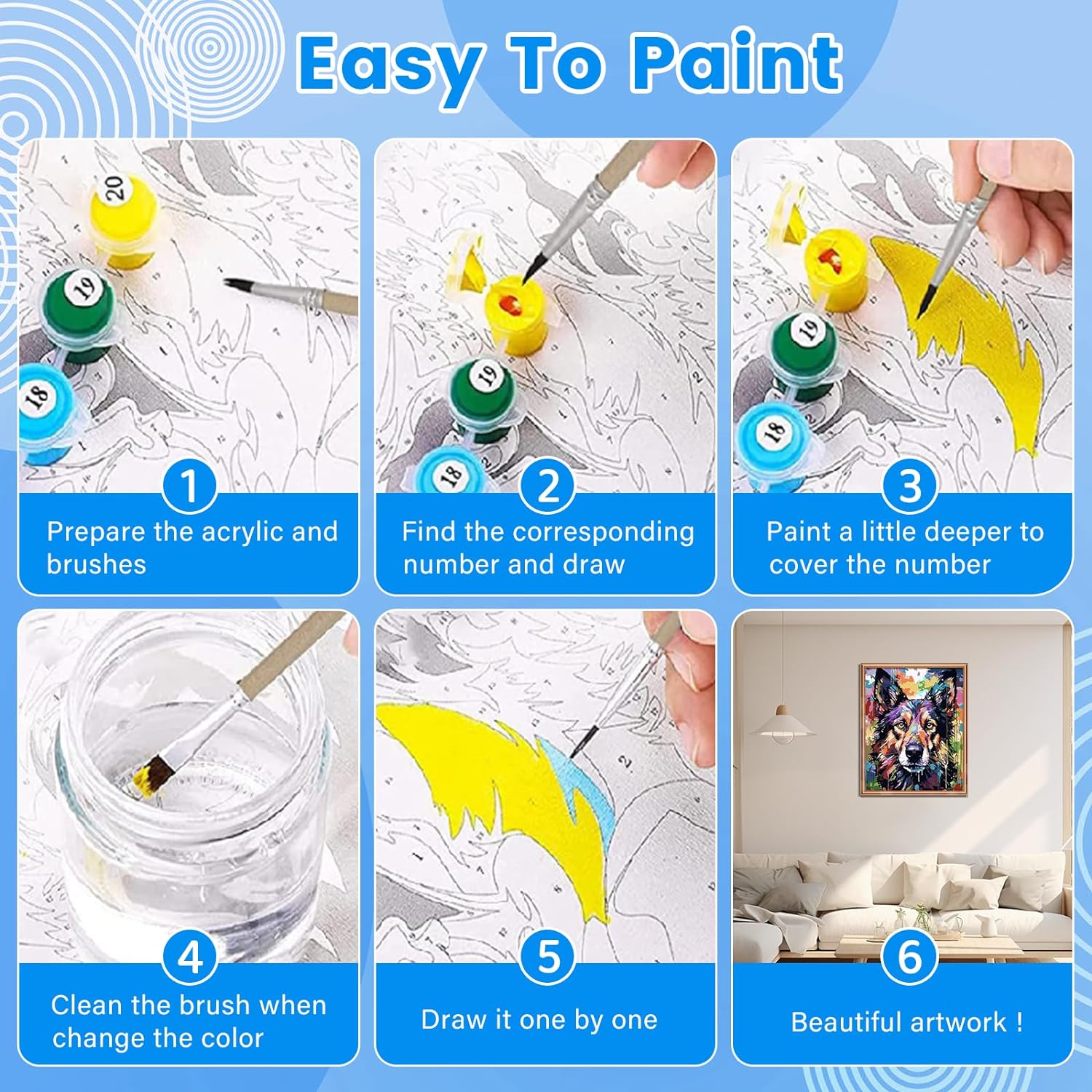 Easy To Paint

20
19
18

1
Prepare the acrylic and brushes

19
18

2
Find the corresponding number and draw

19
18

3
Paint a little deeper to cover the number

4
Clean the brush when change the color

5
Draw it one by one

6
Beautiful artwork !