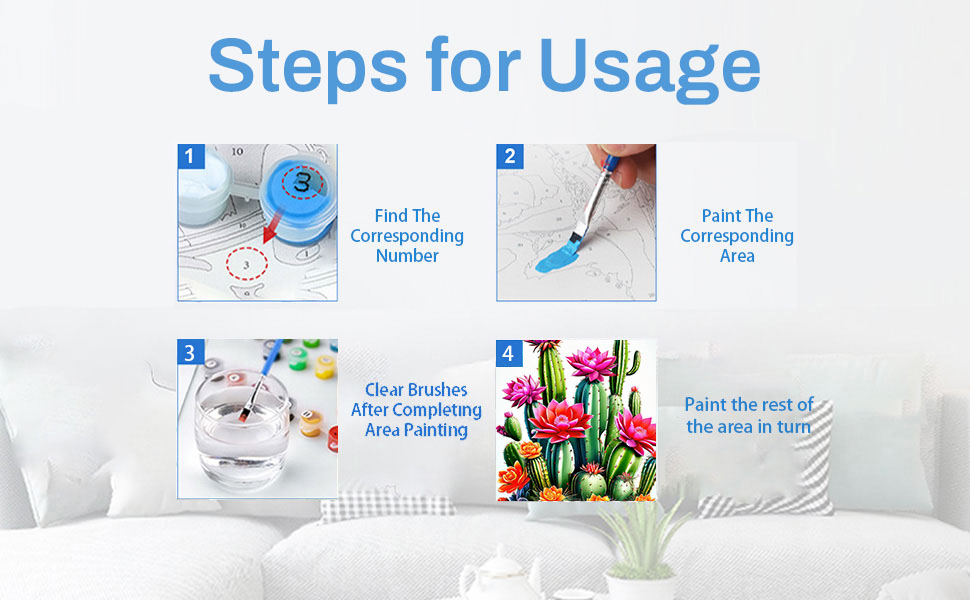 Steps for Usage

1

10

3

3

Find The Corresponding Number

2

Paint The Corresponding Area

3

Clear Brushes After Completing Area Painting

4

Paint the rest of the area in turn