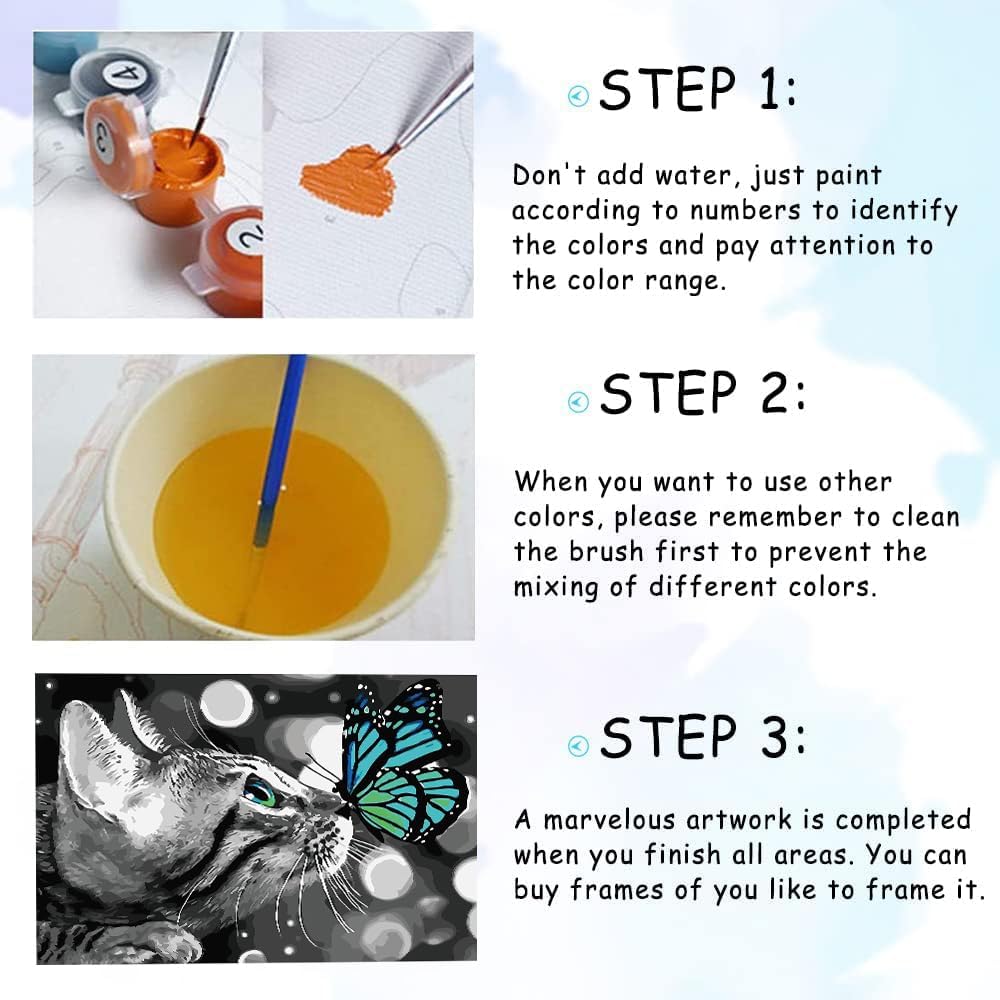 4
3
2

STEP 1:

Don't add water, just paint according to numbers to identify the colors and pay attention to the color range.

STEP 2:

When you want to use other colors, please remember to clean the brush first to prevent the mixing of different colors.

STEP 3:

A marvelous artwork is completed when you finish all areas. You can buy frames of you like to frame it.