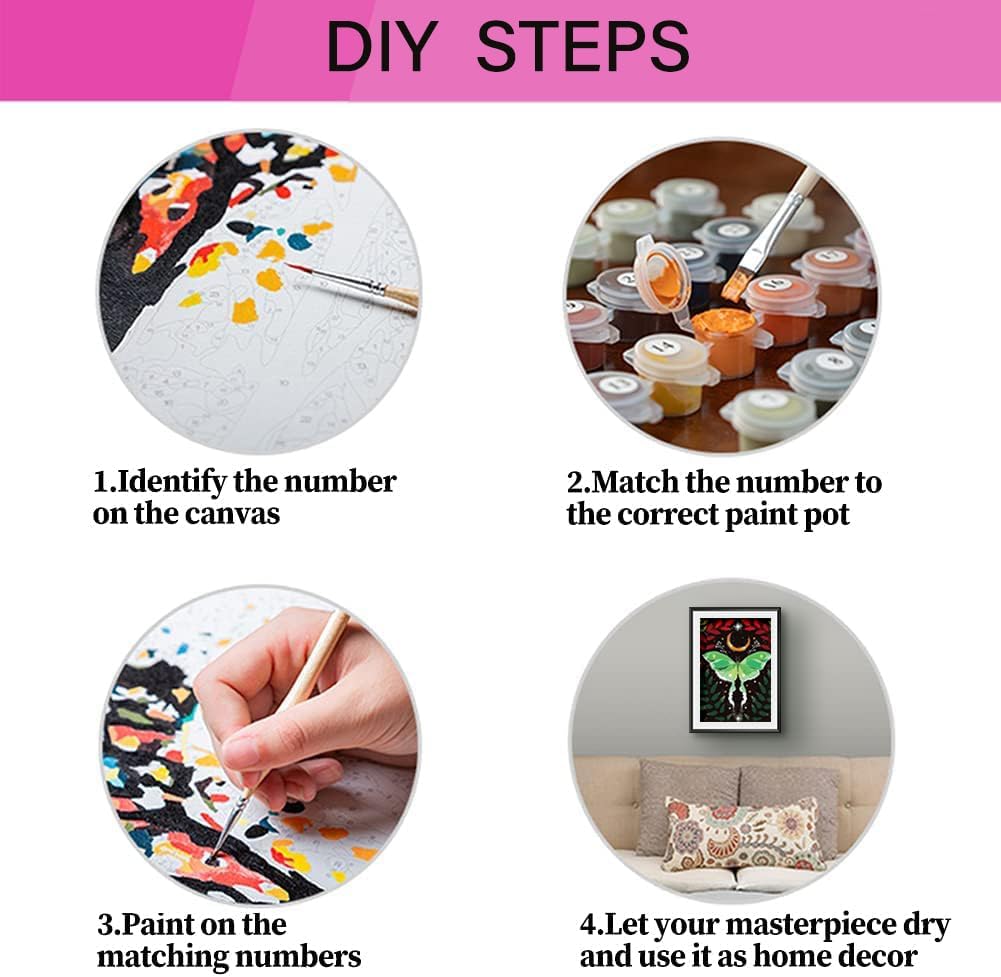 DIY STEPS

1.Identify the number on the canvas

2.Match the number to the correct paint pot

3.Paint on the matching numbers

4.Let your masterpiece dry and use it as home decor