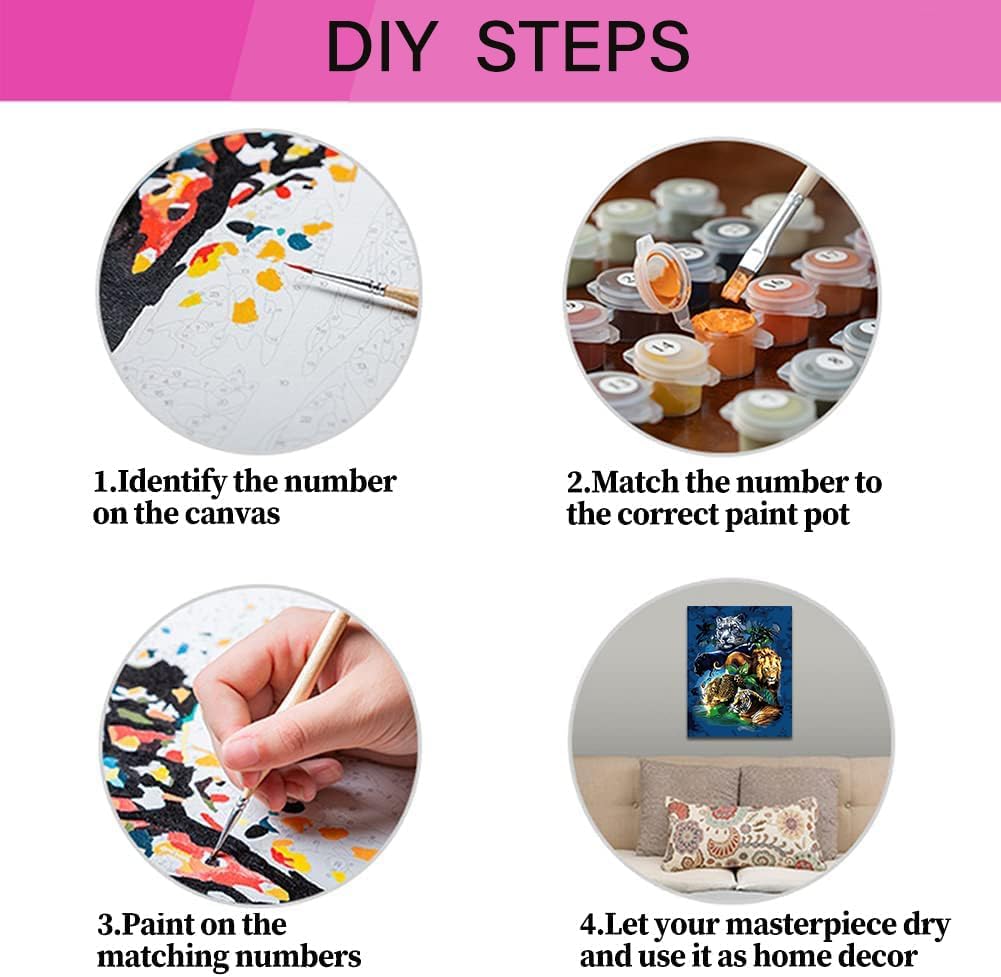 DIY STEPS

1.Identify the number on the canvas

2.Match the number to the correct paint pot

3.Paint on the matching numbers

4.Let your masterpiece dry and use it as home decor