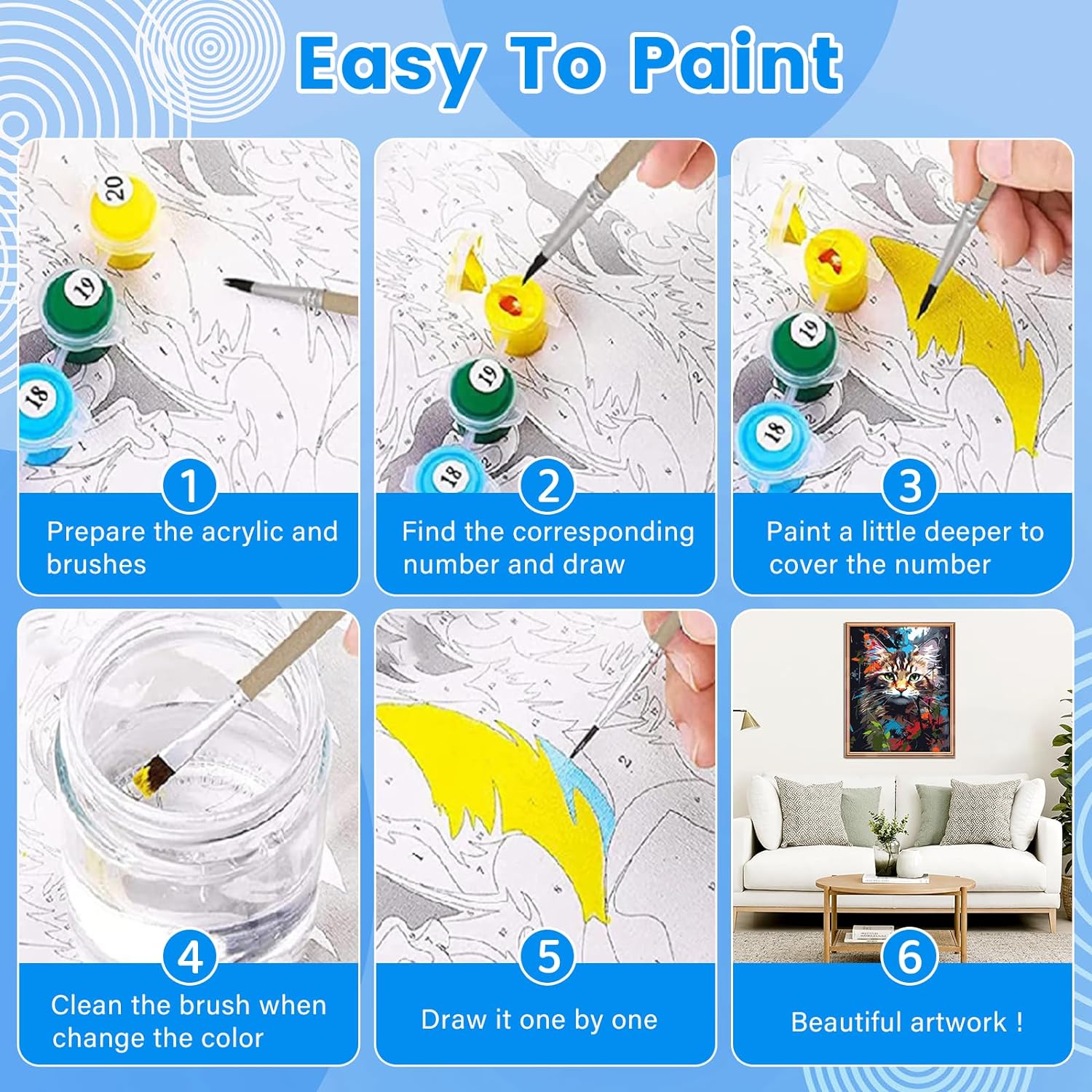 Easy To Paint

20
19
18

1
Prepare the acrylic and brushes

19
18

2
Find the corresponding number and draw

19
18

3
Paint a little deeper to cover the number

4
Clean the brush when change the color

5
Draw it one by one

6
Beautiful artwork !