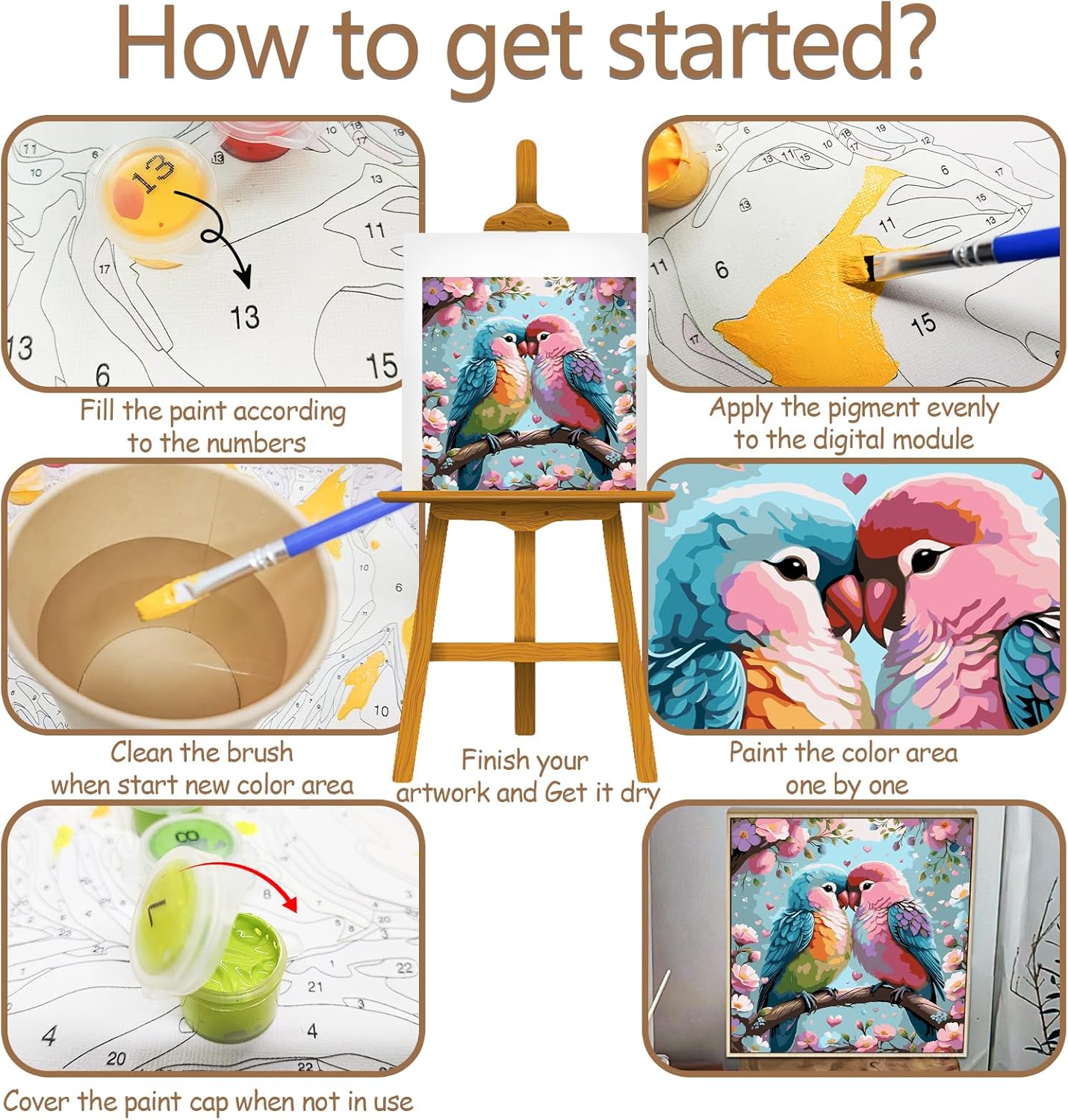 How to get started?

Fill the paint according to the numbers

Apply the pigment evenly to the digital module

Clean the brush when start new color area

Finish your artwork and Get it dry

Paint the color area one by one

Cover the paint cap when not in use