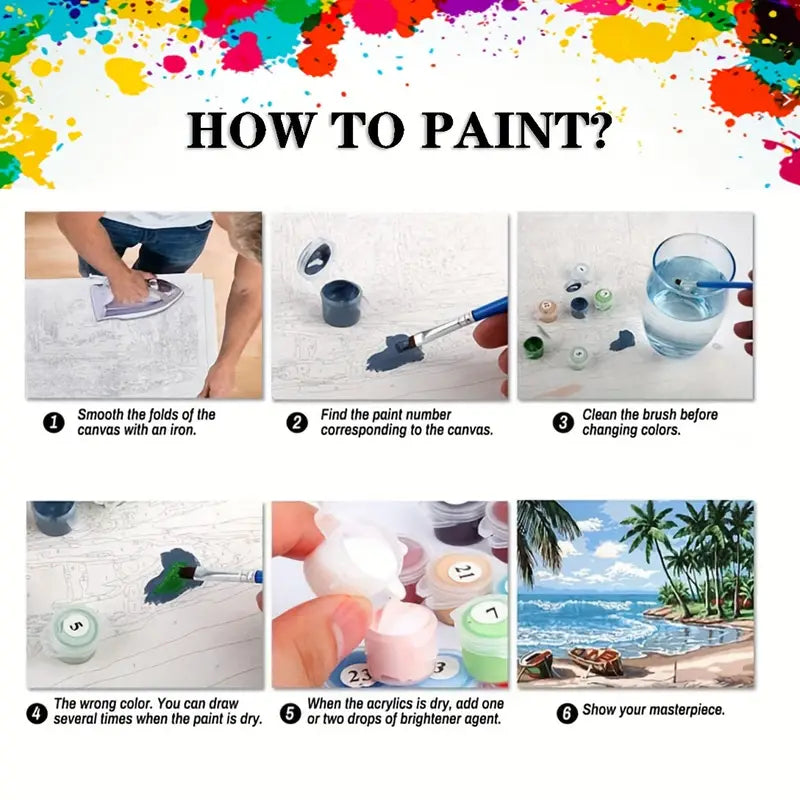 HOW TO PAINT?

1 Smooth the folds of the canvas with an iron.

2 Find the paint number corresponding to the canvas.

3 Clean the brush before changing colors.

5

21

7

23

3

4 The wrong color. You can draw several times when the paint is dry.

5 When the acrylics is dry, add one or two drops of brightener agent.

6 Show your masterpiece.