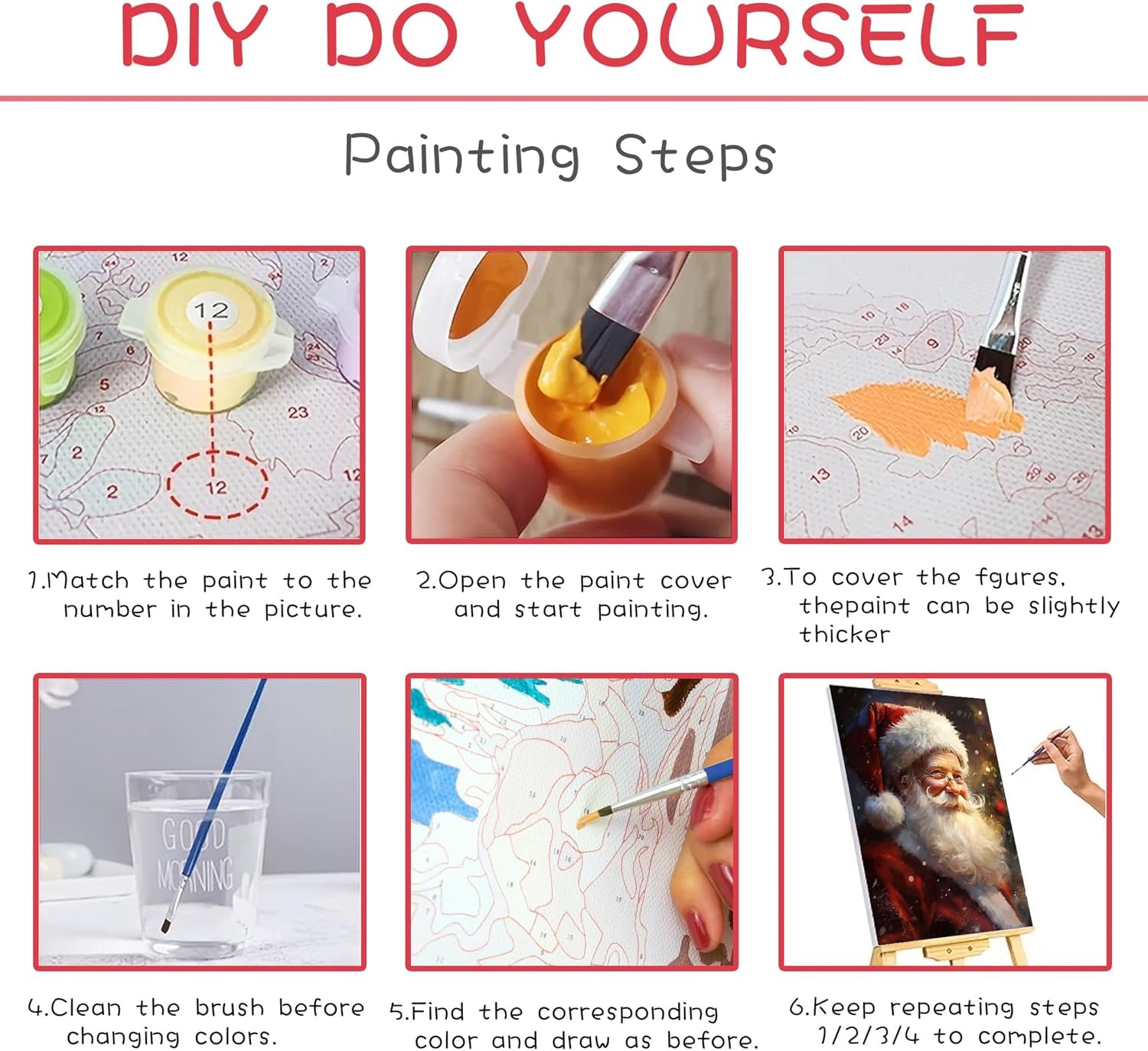 DIY DO YOURSELF

Painting Steps

12
12

1.Match the paint to the number in the picture.

2.Open the paint cover and start painting.

3.To cover the fgures, thepaint can be slightly thicker

GOOD MORNING

4.Clean the brush before changing colors.

5.Find the corresponding color and draw as before.

6.Keep repeating steps 1/2/3/4 to complete.