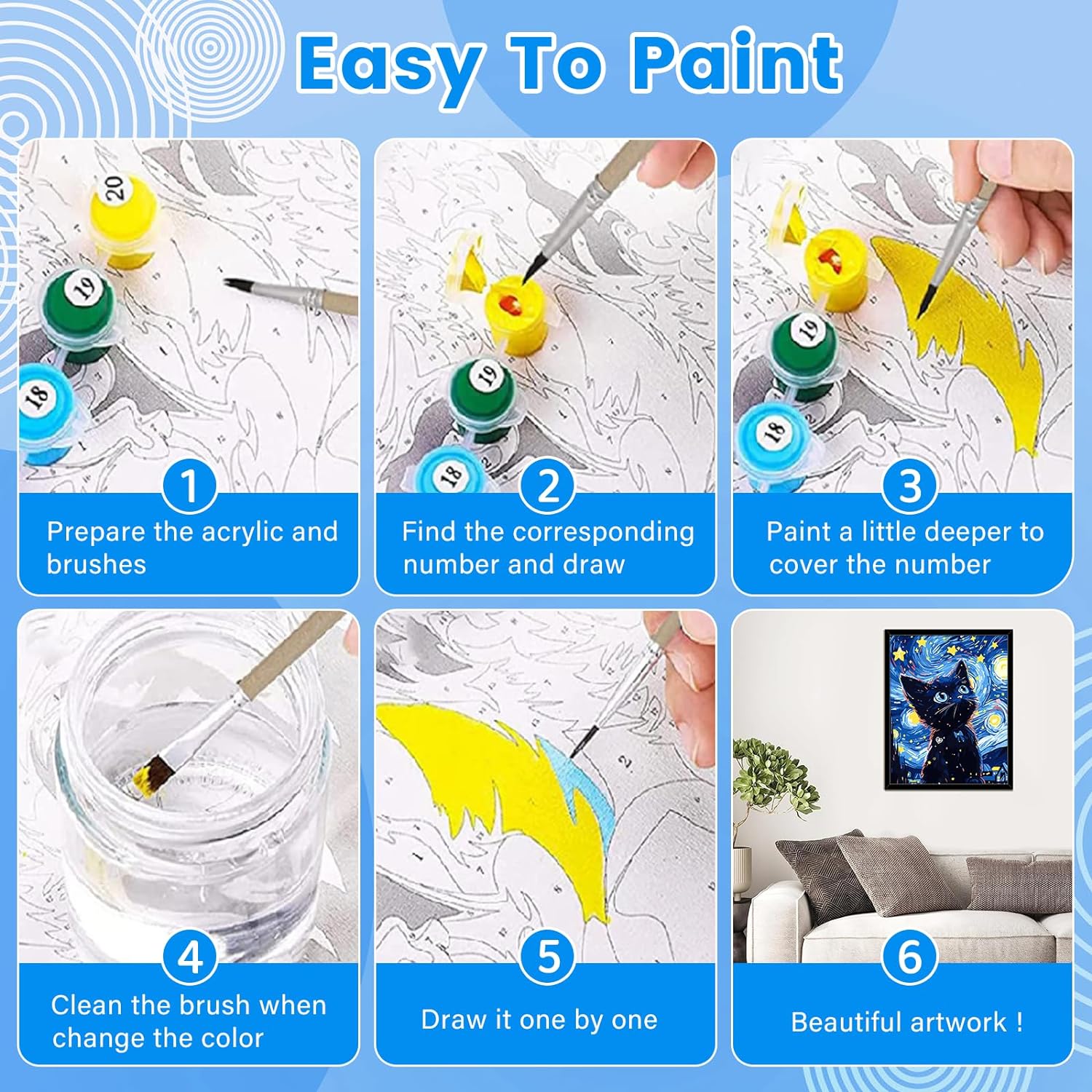 Easy To Paint

20
19
18
1
Prepare the acrylic and brushes

19
18
2
Find the corresponding number and draw

19
18
3
Paint a little deeper to cover the number

4
Clean the brush when change the color

5
Draw it one by one

6
Beautiful artwork !