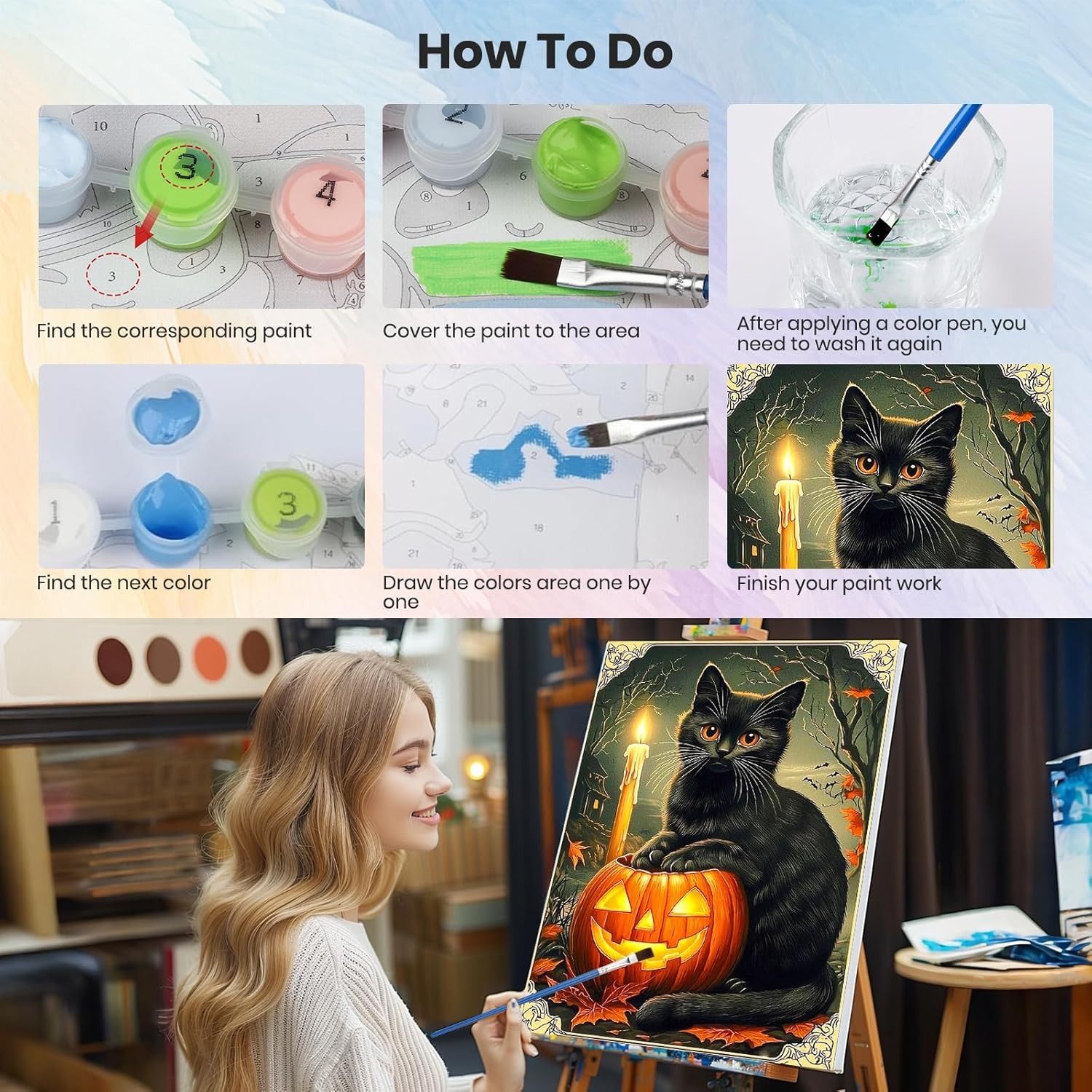 How To Do

Find the corresponding paint

Cover the paint to the area

After applying a color pen, you need to wash it again

Find the next color

Draw the colors area one by one

Finish your paint work