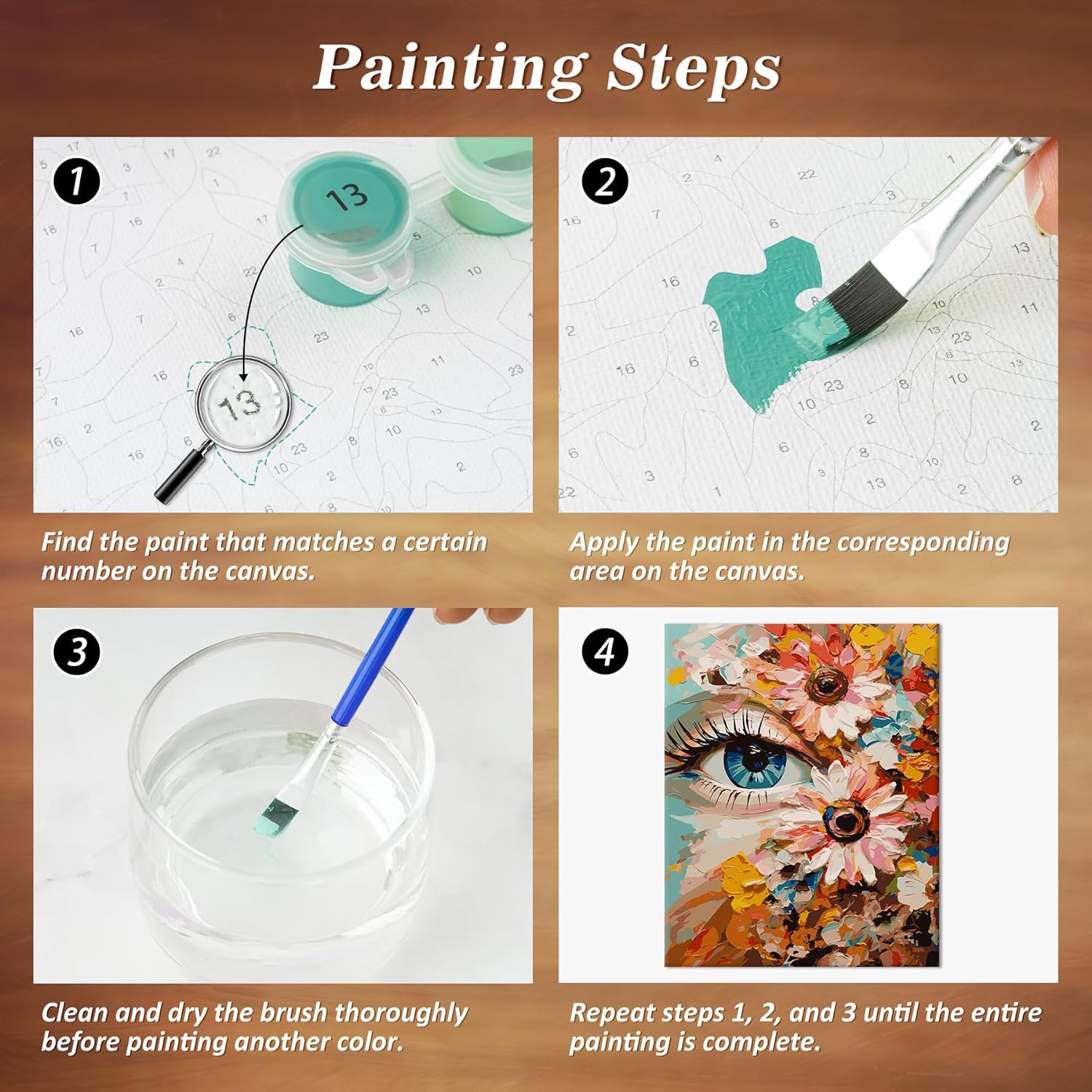 Painting Steps

1

13

13

Find the paint that matches a certain number on the canvas.

2

Apply the paint in the corresponding area on the canvas.

3

Clean and dry the brush thoroughly before painting another color.

4

Repeat steps 1, 2, and 3 until the entire painting is complete.