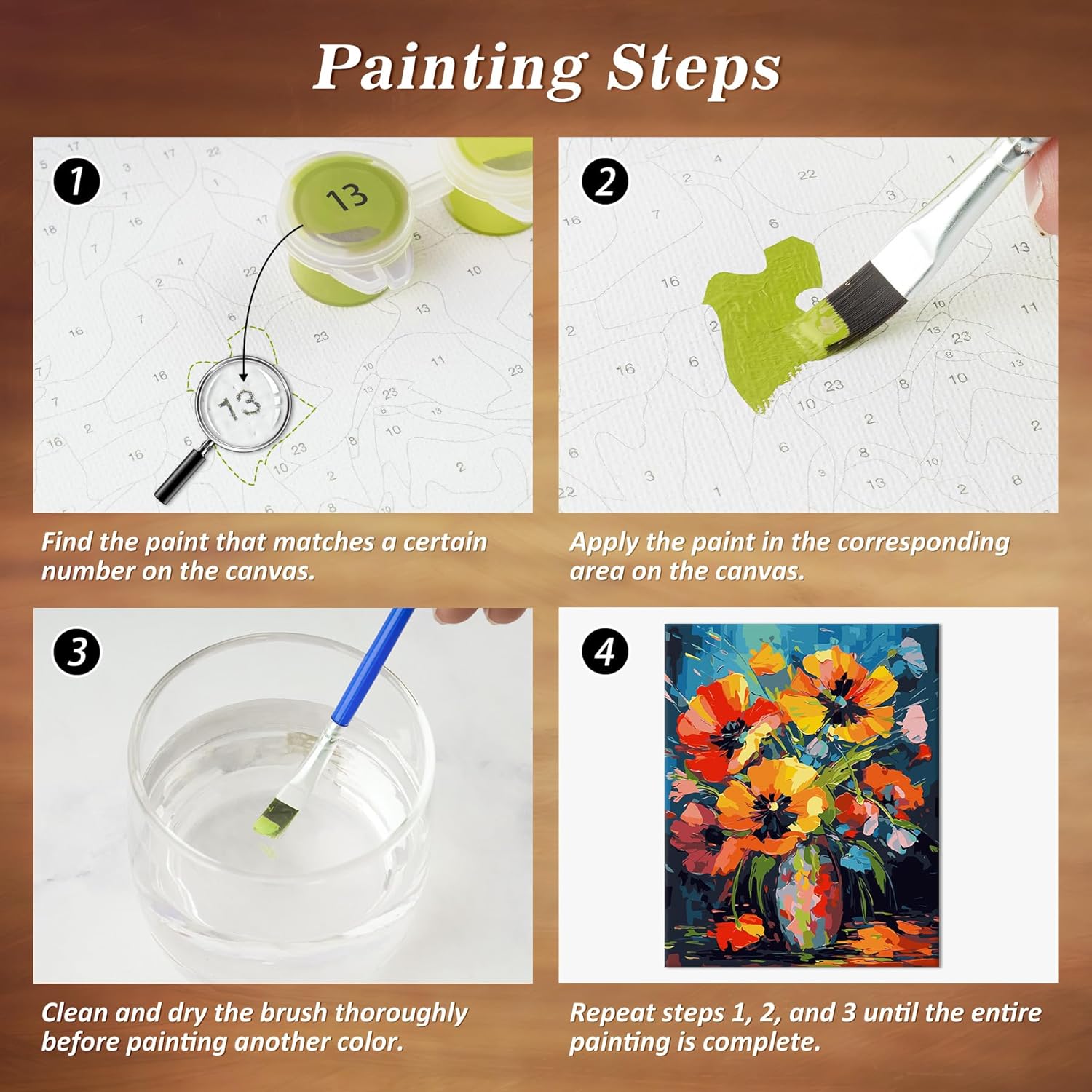 Painting Steps

1

13

13

Find the paint that matches a certain number on the canvas.

2

Apply the paint in the corresponding area on the canvas.

3

Clean and dry the brush thoroughly before painting another color.

4

Repeat steps 1, 2, and 3 until the entire painting is complete.