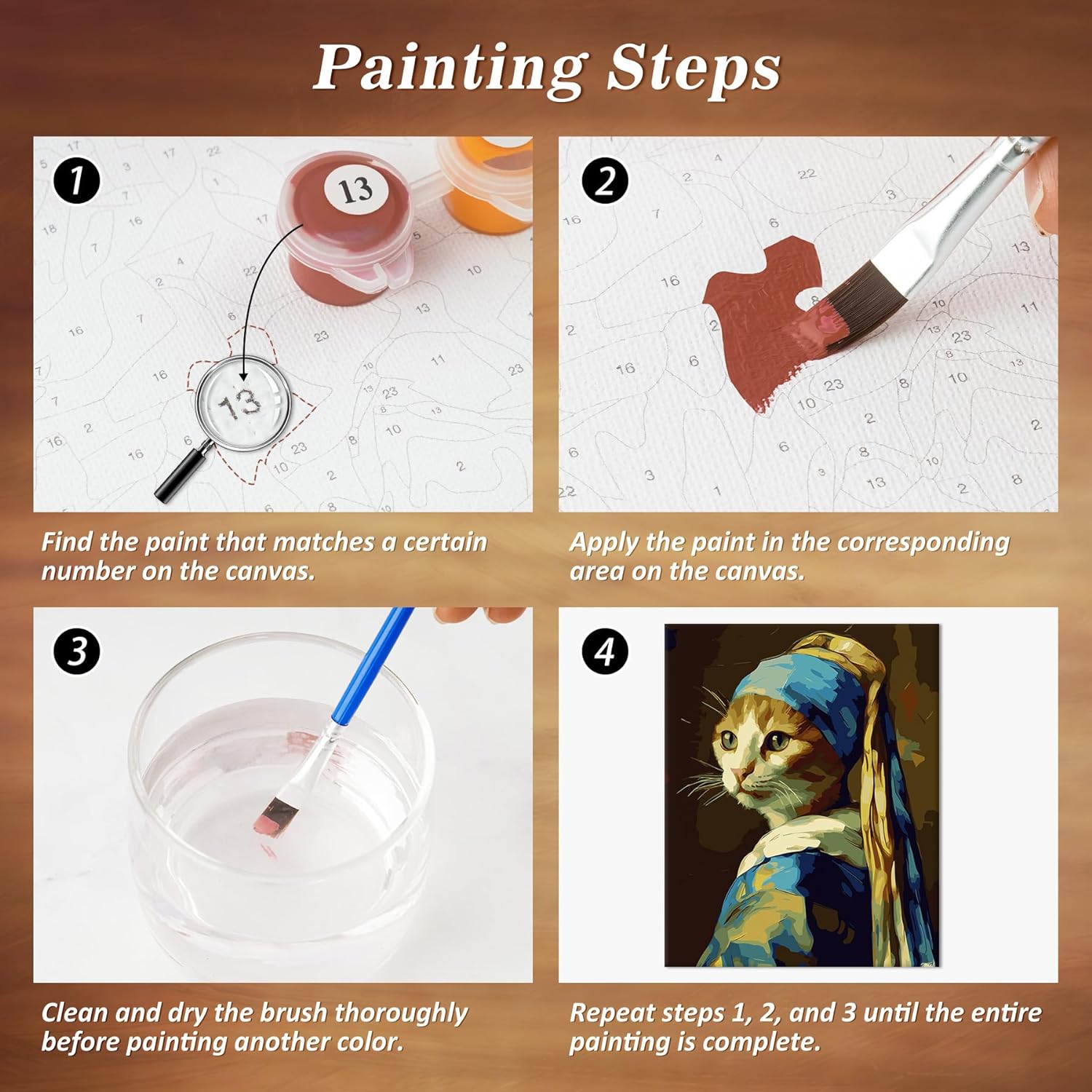 Painting Steps

1

13

13

Find the paint that matches a certain number on the canvas.

2

Apply the paint in the corresponding area on the canvas.

3

Clean and dry the brush thoroughly before painting another color.

4

Repeat steps 1, 2, and 3 until the entire painting is complete.