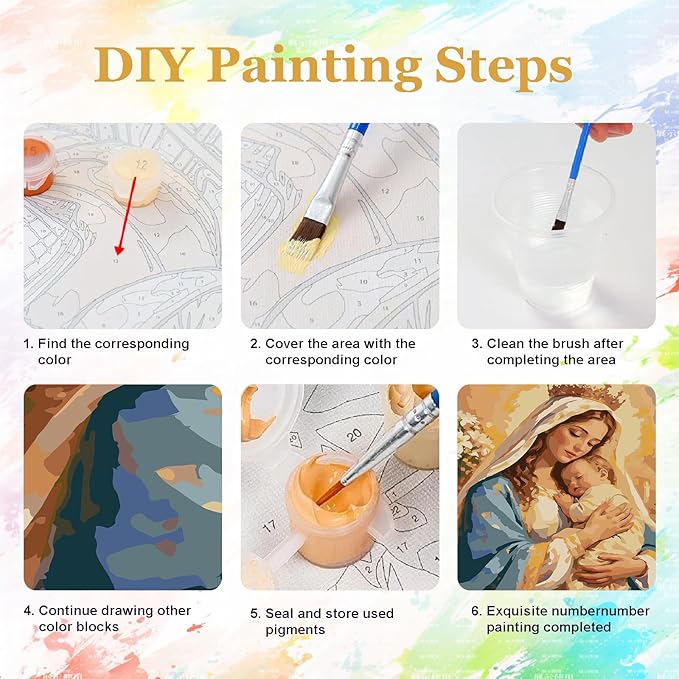 DIY Painting Steps

1. Find the corresponding color

2. Cover the area with the corresponding color

3. Clean the brush after completing the area

4. Continue drawing other color blocks

5. Seal and store used pigments

6. Exquisite numbernumber painting completed