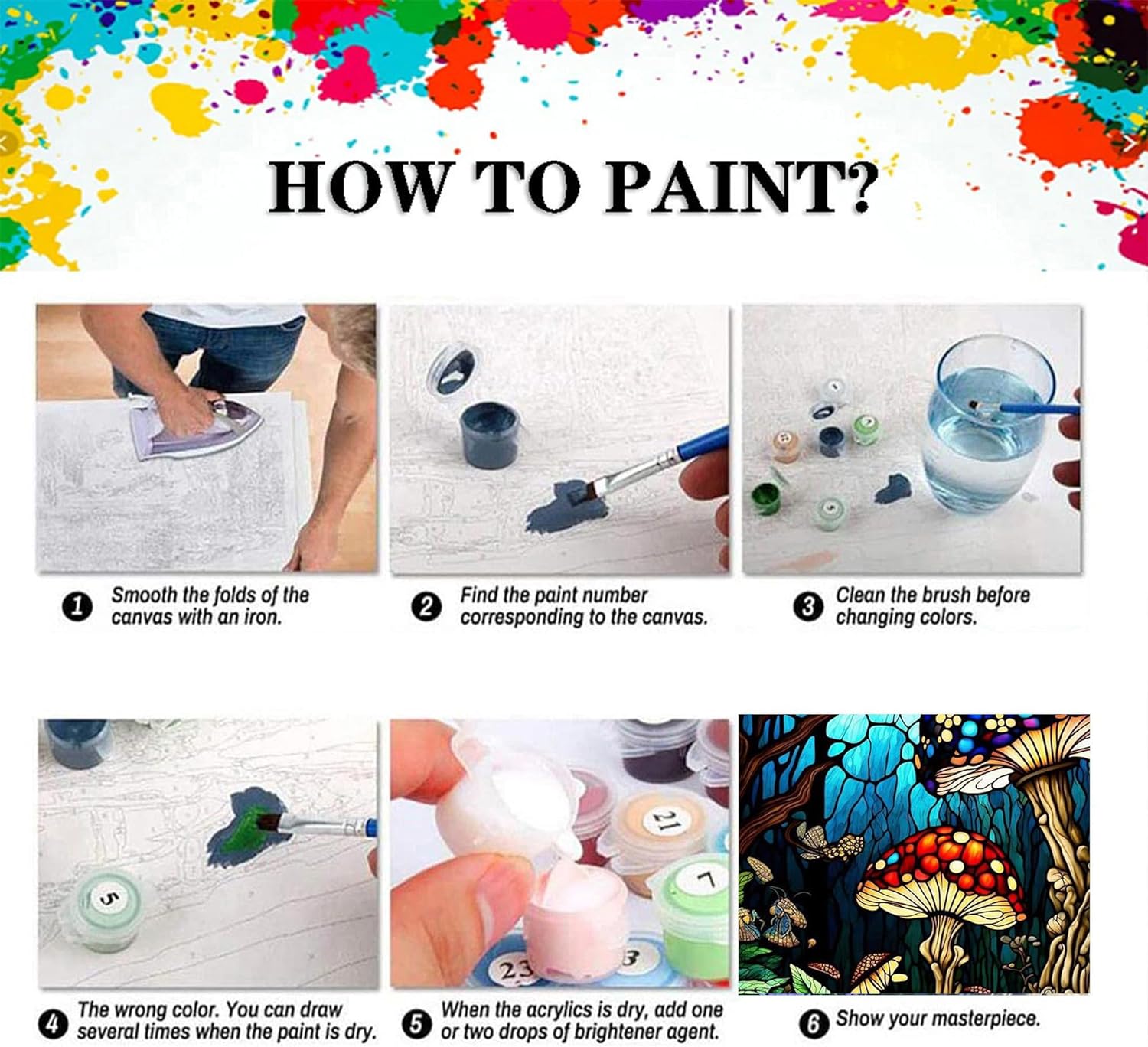 HOW TO PAINT?

1 Smooth the folds of the canvas with an iron.

2 Find the paint number corresponding to the canvas.

3 Clean the brush before changing colors.

5

21

7

23

3

4 The wrong color. You can draw several times when the paint is dry.

5 When the acrylics is dry, add one or two drops of brightener agent.

6 Show your masterpiece.