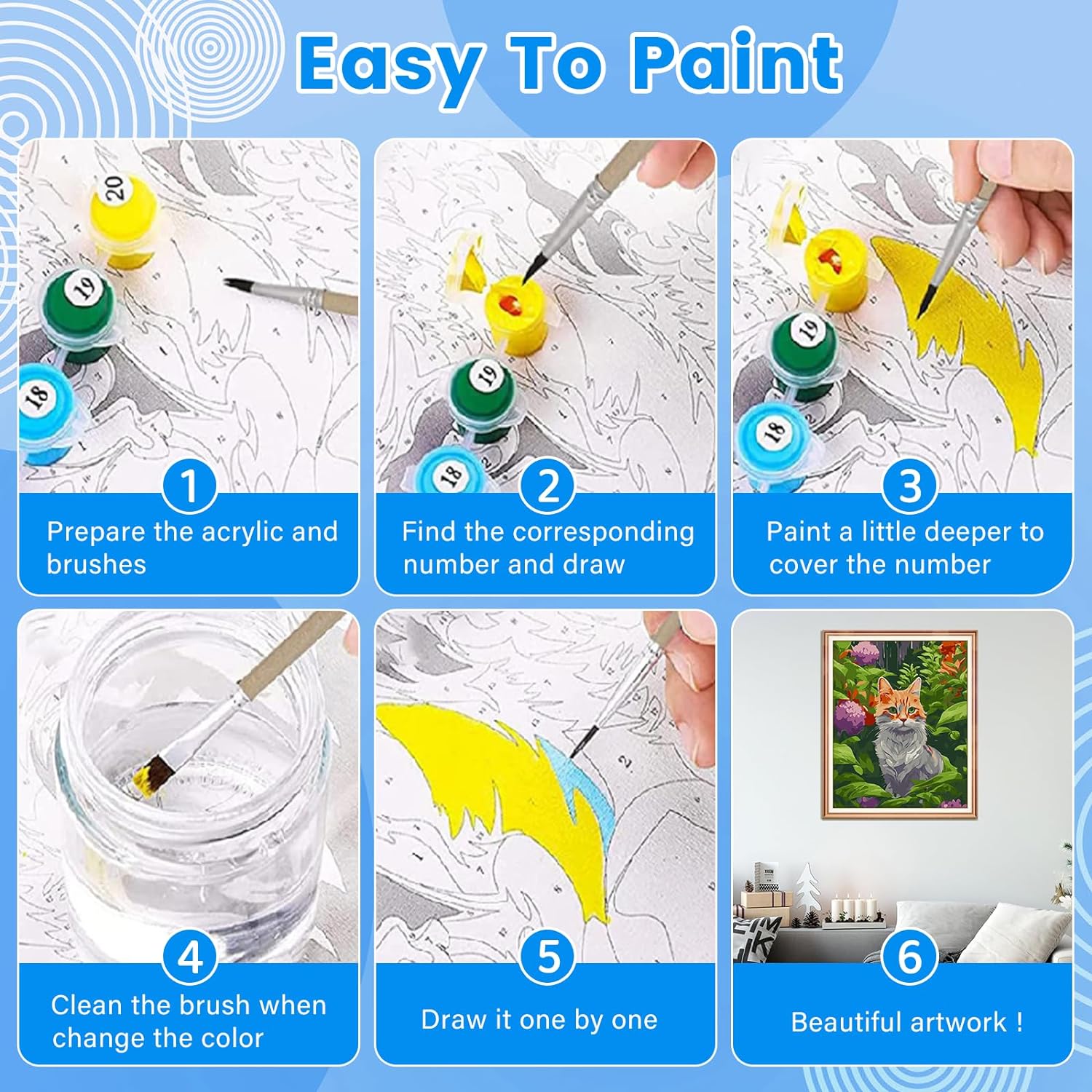 Easy To Paint

20
19
18
1
Prepare the acrylic and brushes

19
18
2
Find the corresponding number and draw

19
18
3
Paint a little deeper to cover the number

4
Clean the brush when change the color

5
Draw it one by one

6
Beautiful artwork !