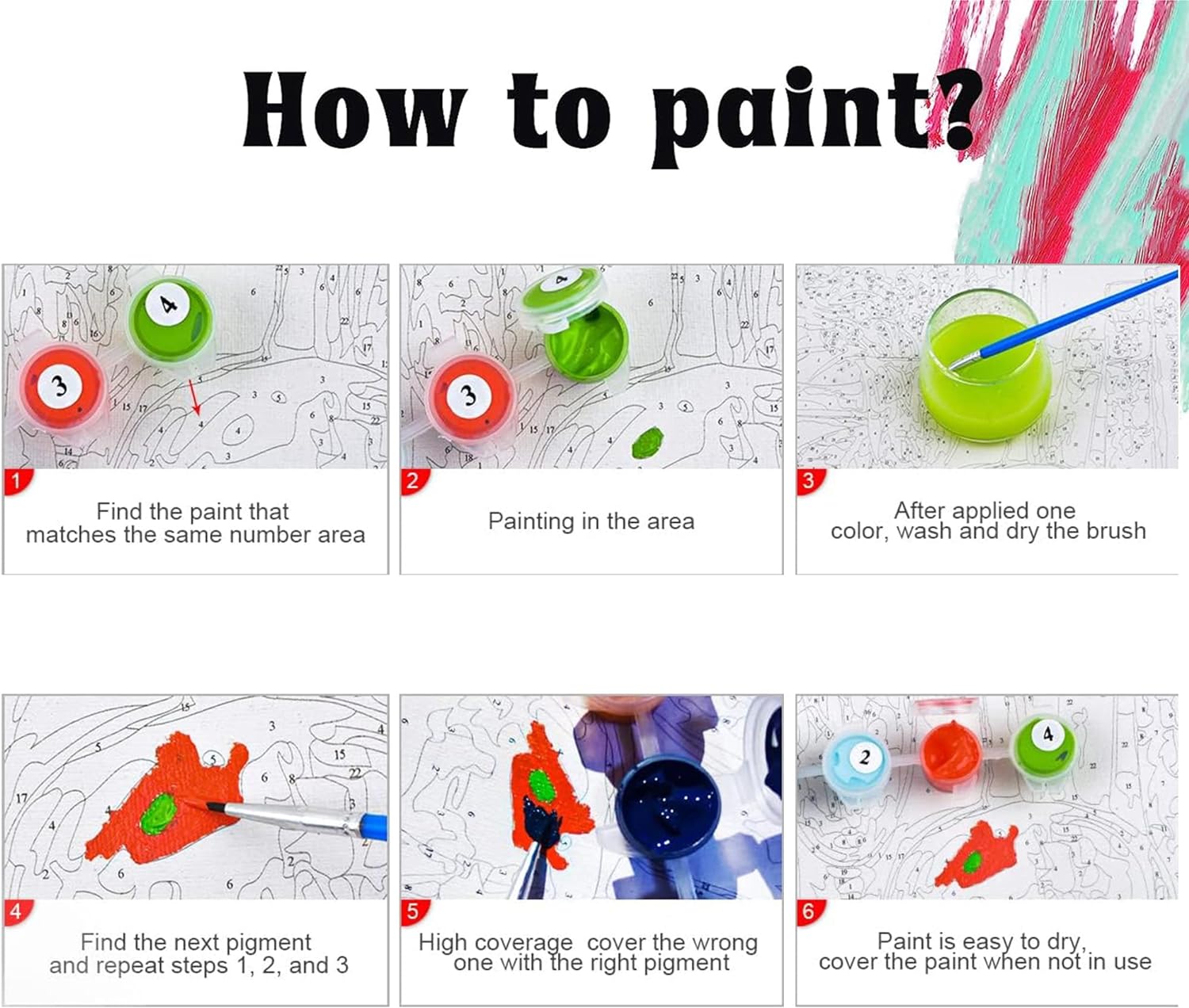 How to paint?

1
Find the paint that matches the same number area

2
Painting in the area

3
After applied one color, wash and dry the brush

4
Find the next pigment and repeat steps 1, 2, and 3

5
High coverage cover the wrong one with the right pigment

6
Paint is easy to dry, cover the paint when not in use