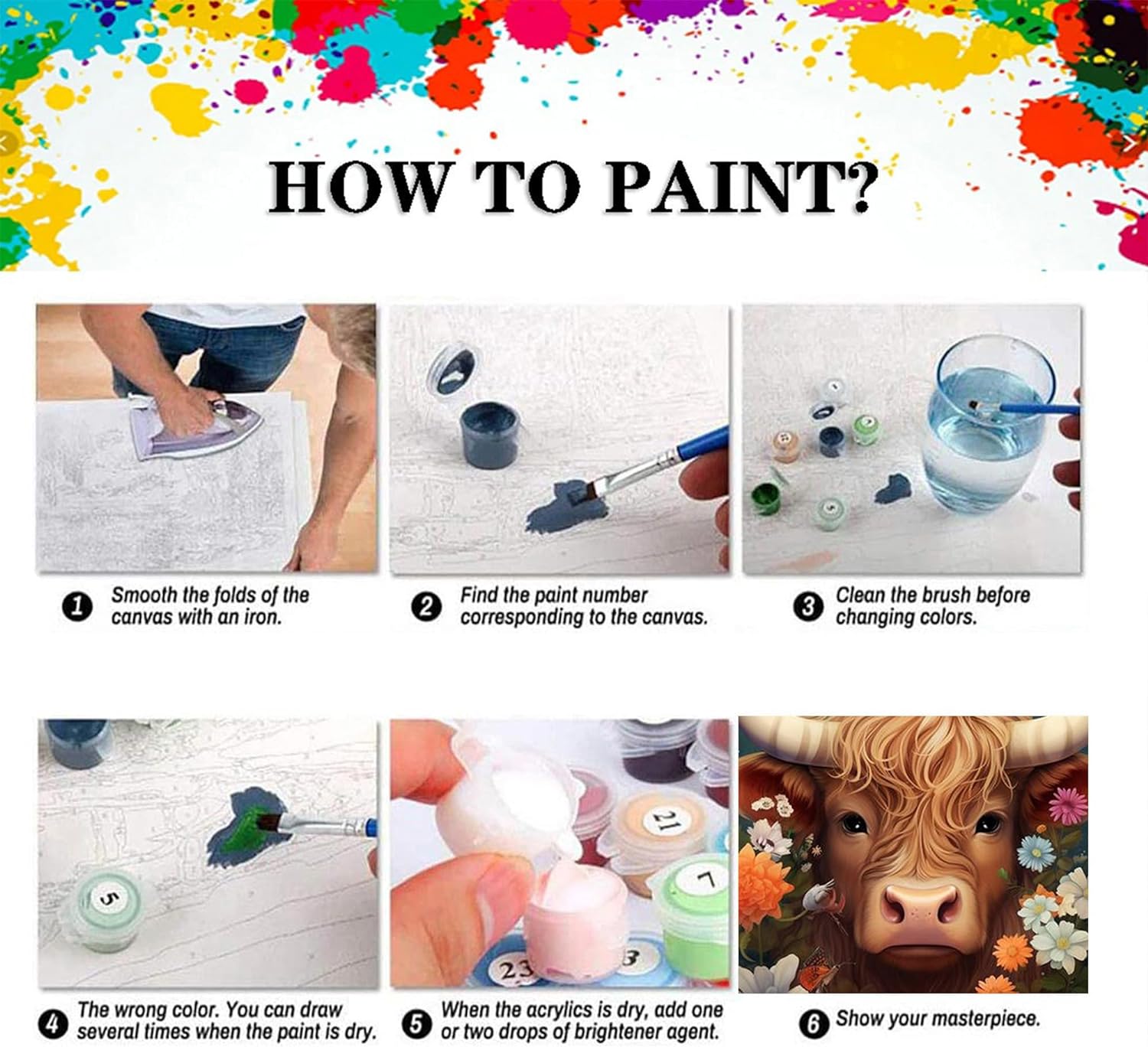 HOW TO PAINT?

1 Smooth the folds of the canvas with an iron.

2 Find the paint number corresponding to the canvas.

3 Clean the brush before changing colors.

5

21

7

23

3

4 The wrong color. You can draw several times when the paint is dry.

5 When the acrylics is dry, add one or two drops of brightener agent.

6 Show your masterpiece.