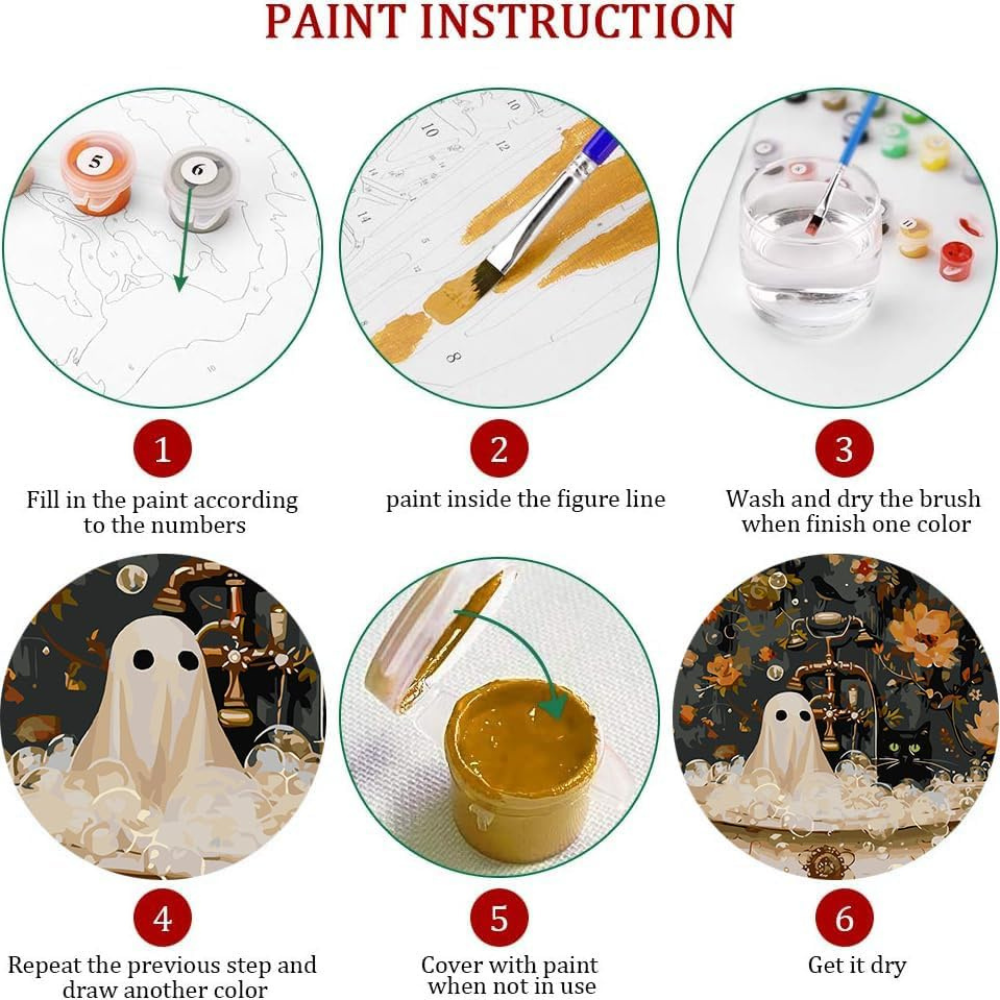 PAINT INSTRUCTION

5

6

10

12

14

8

1

Fill in the paint according to the numbers

2

paint inside the figure line

3

Wash and dry the brush when finish one color

4

Repeat the previous step and draw another color

5

Cover with paint when not in use

6

Get it dry