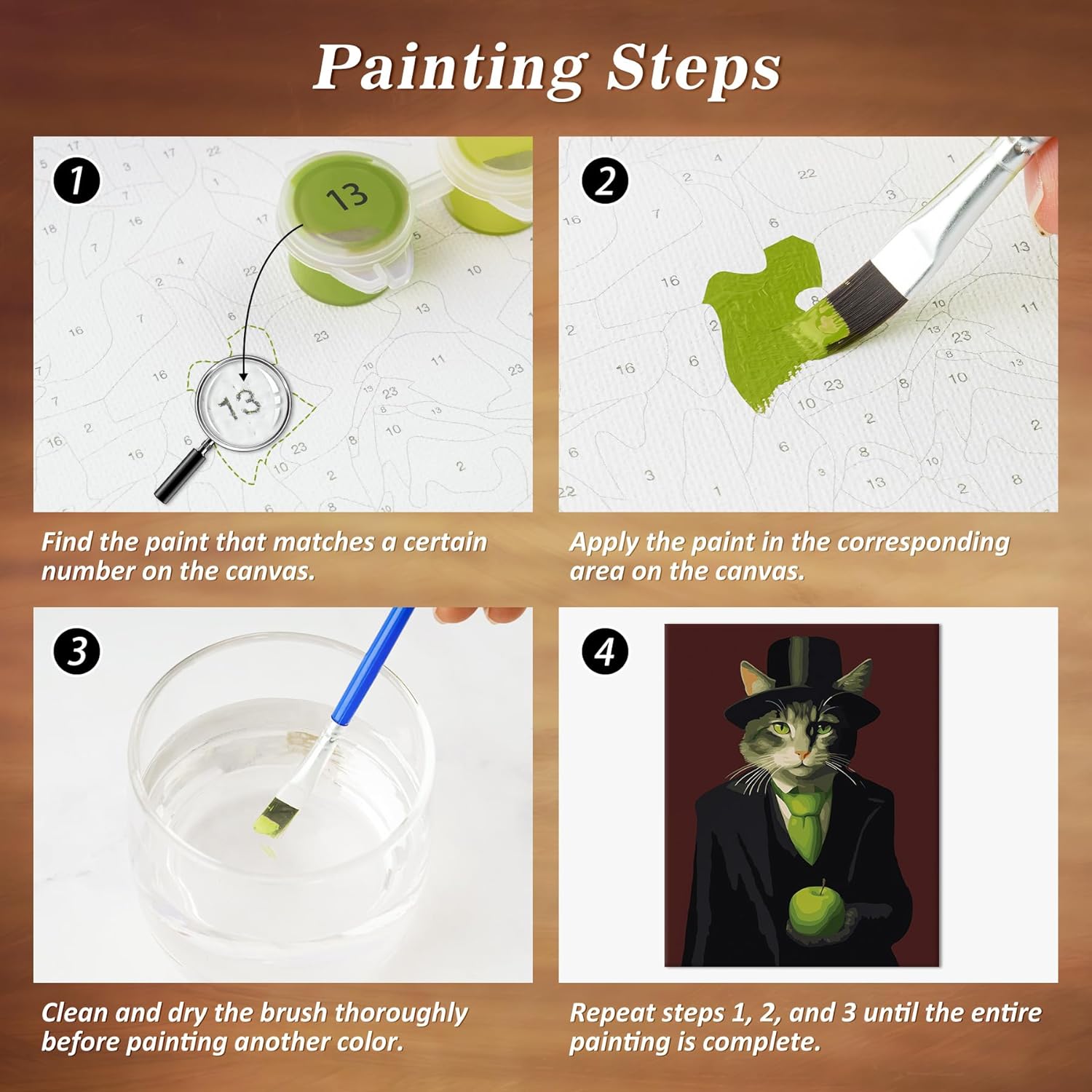 Painting Steps

1

13

13

Find the paint that matches a certain number on the canvas.

2

Apply the paint in the corresponding area on the canvas.

3

Clean and dry the brush thoroughly before painting another color.

4

Repeat steps 1, 2, and 3 until the entire painting is complete.