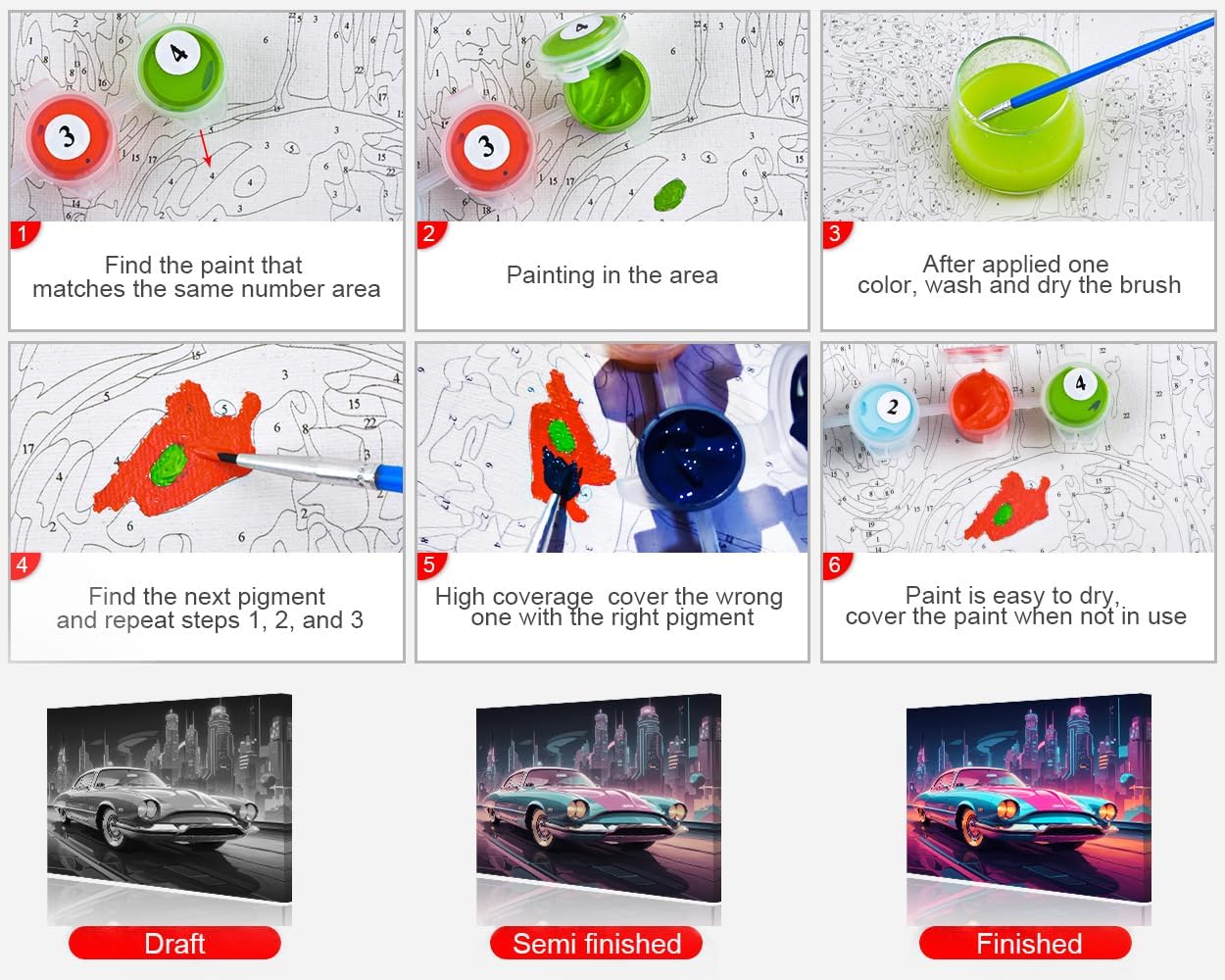 1
Find the paint that matches the same number area

2
Painting in the area

3
After applied one color, wash and dry the brush

4
Find the next pigment and repeat steps 1, 2, and 3

5
High coverage cover the wrong one with the right pigment

6
Paint is easy to dry, cover the paint when not in use

Draft

Semi finished

Finished