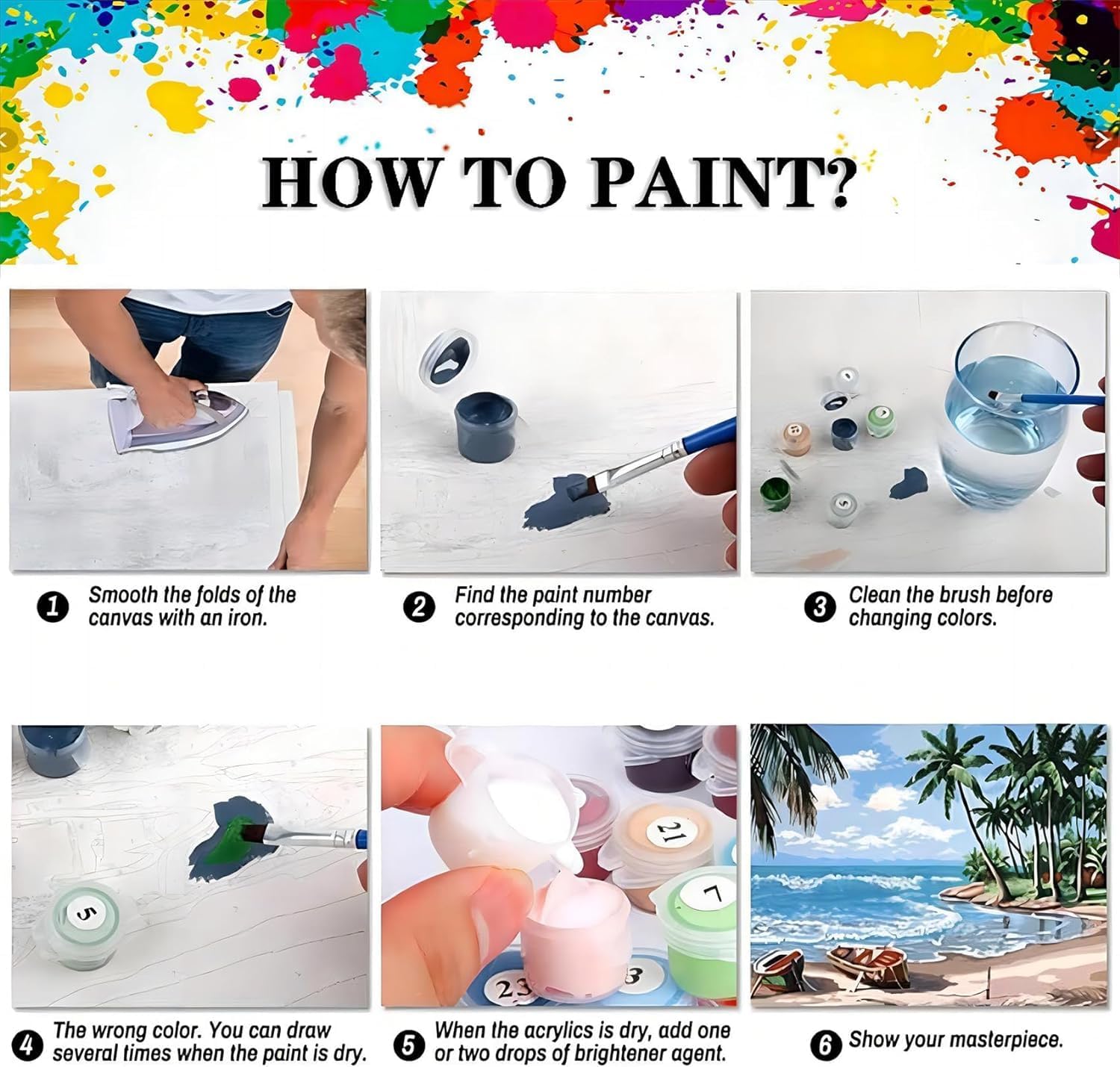 HOW TO PAINT?

1 Smooth the folds of the canvas with an iron.

2 Find the paint number corresponding to the canvas.

3 Clean the brush before changing colors.

5

21

7

23

3

4 The wrong color. You can draw several times when the paint is dry.

5 When the acrylics is dry, add one or two drops of brightener agent.

6 Show your masterpiece.