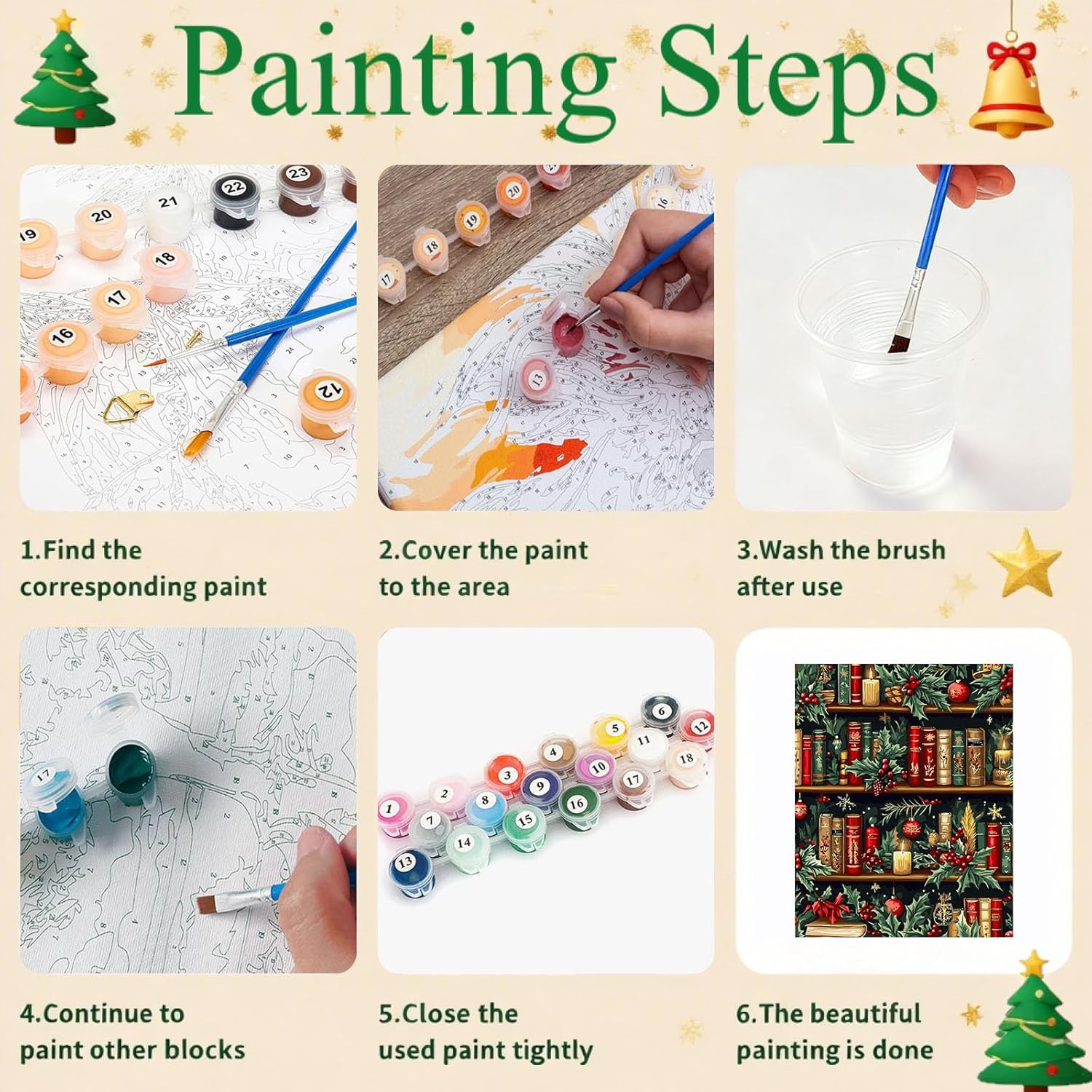 Painting Steps

1.Find the corresponding paint

2.Cover the paint to the area

3.Wash the brush after use

4.Continue to paint other blocks

5.Close the used paint tightly

6.The beautiful painting is done