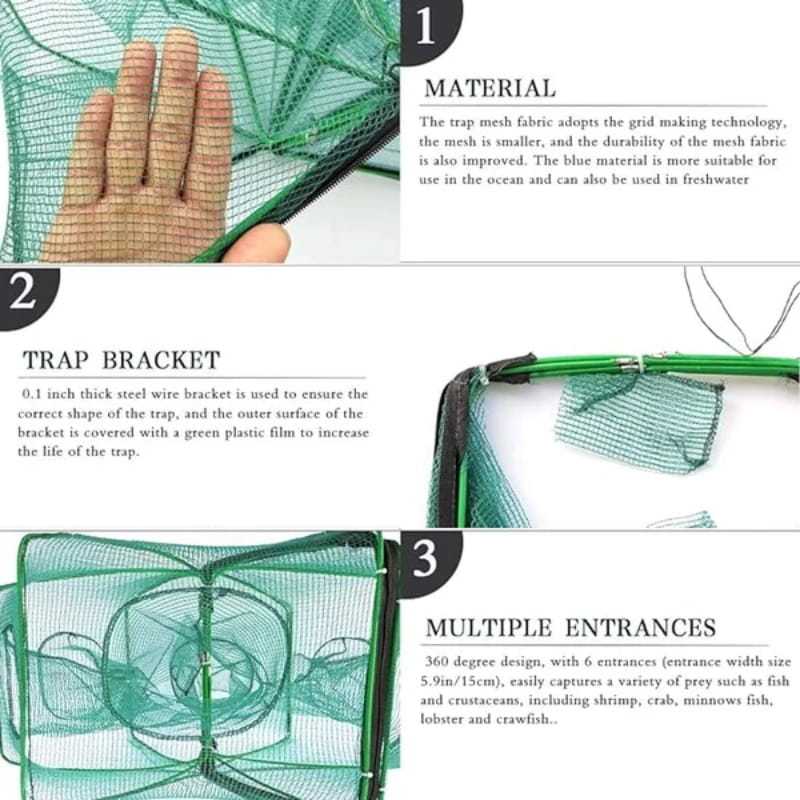 1

MATERIAL

The trap mesh fabric adopts the grid making technology, the mesh is smaller, and the durability of the mesh fabric is also improved. The blue material is more suitable for use in the ocean and can also be used in freshwater

2

TRAP BRACKET

0.1 inch thick steel wire bracket is used to ensure the correct shape of the trap, and the outer surface of the bracket is covered with a green plastic film to increase the life of the trap.

3

MULTIPLE ENTRANCES

360 degree design, with 6 entrances (entrance width size 5.9in/15cm), easily captures a variety of prey such as fish and crustaceans, including shrimp, crab, minnows fish, lobster and crawfish..