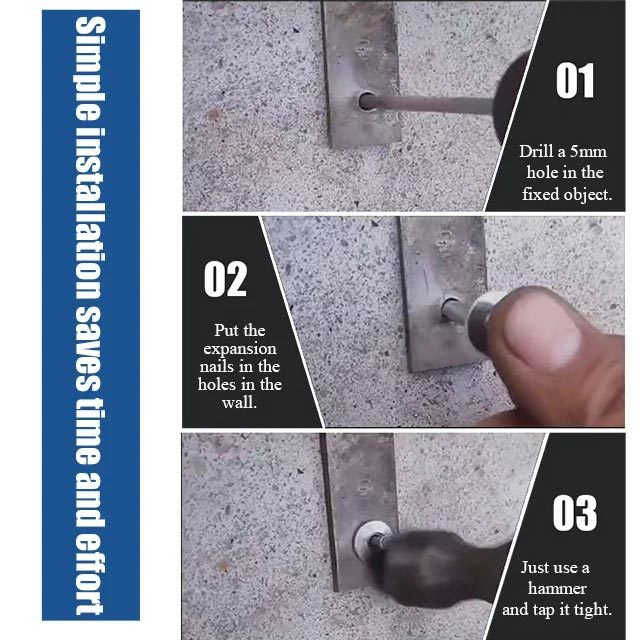 Simple installation saves time and effort

01

Drill a 5mm hole in the fixed object.

02

Put the expansion nails in the holes in the wall.

03

Just use a hammer and tap it tight.