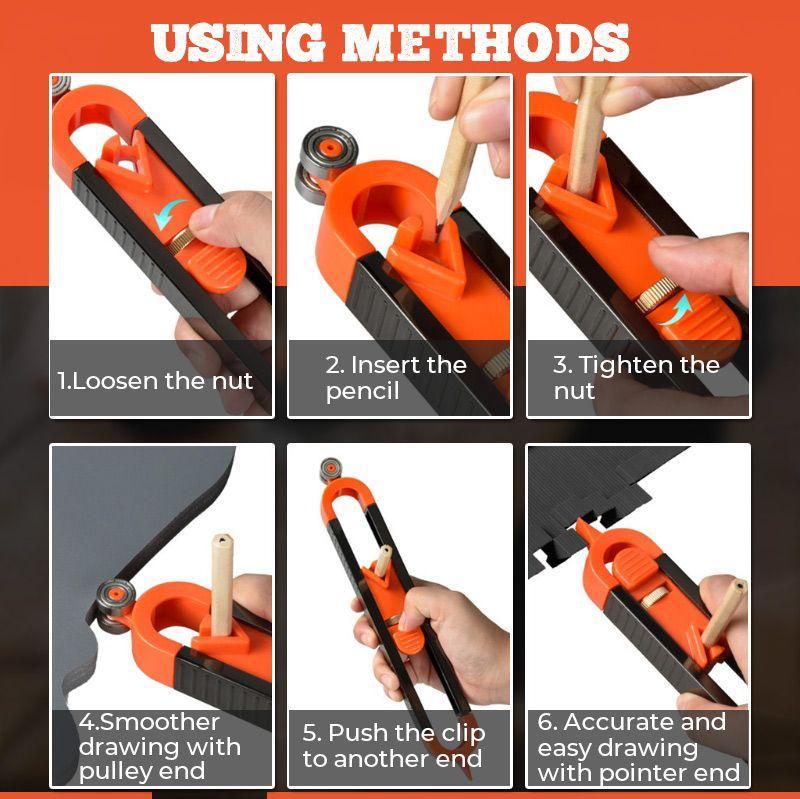 USING METHODS

1.Loosen the nut

2. Insert the pencil

3. Tighten the nut

4.Smoother drawing with pulley end

5. Push the clip to another end

6. Accurate and easy drawing with pointer end