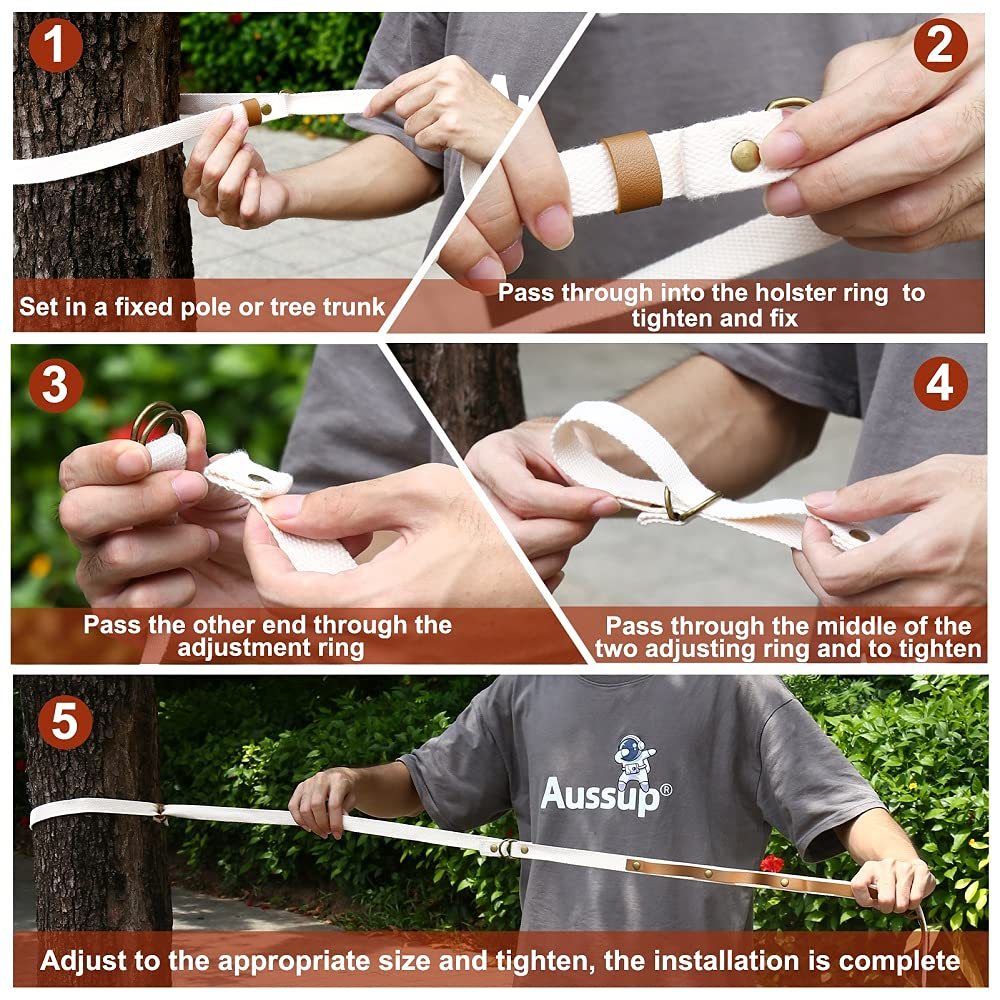 1

Set in a fixed pole or tree trunk

2

Pass through into the holster ring to tighten and fix

3

Pass the other end through the adjustment ring

4

Pass through the middle of the two adjusting ring and to tighten

5

Aussup®

Adjust to the appropriate size and tighten, the installation is complete