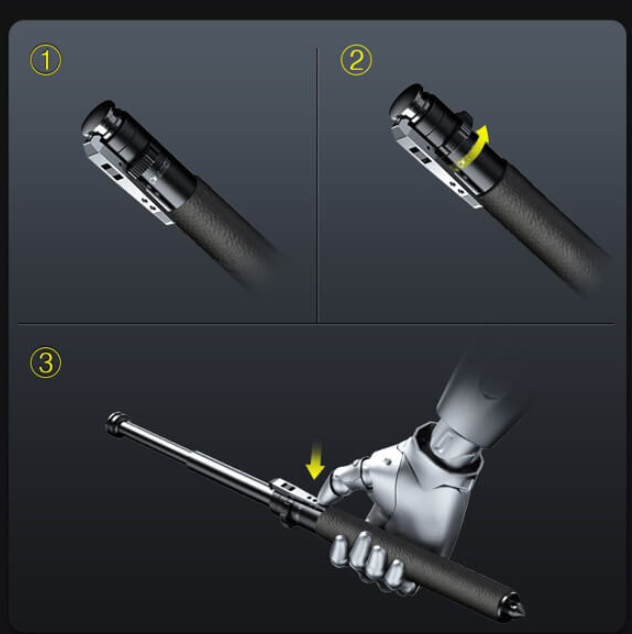 ①

②

③