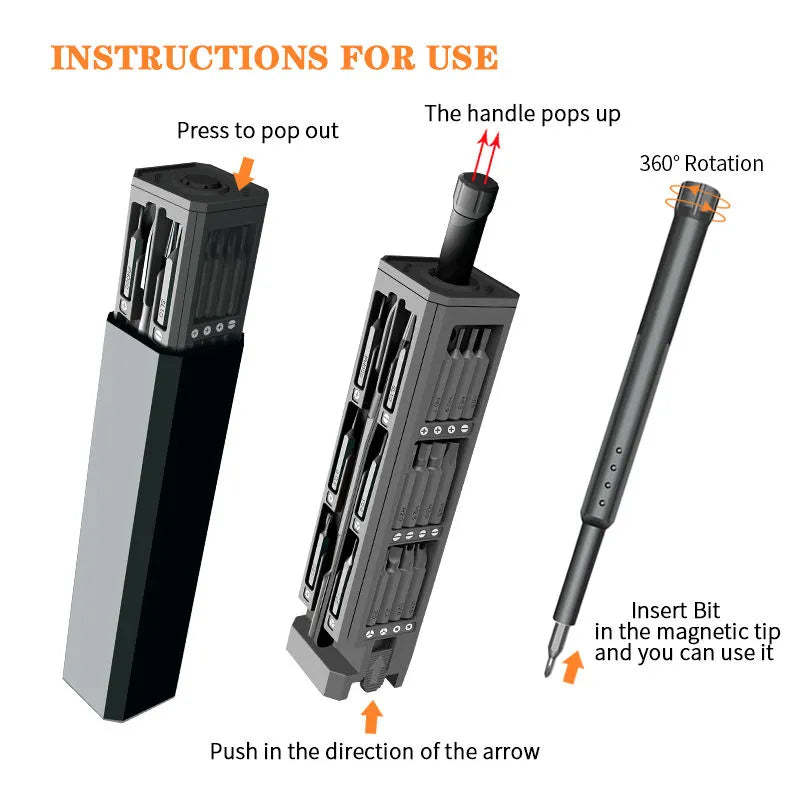 INSTRUCTIONS FOR USE

Press to pop out

The handle pops up

360° Rotation

Insert Bit in the magnetic tip and you can use it

Push in the direction of the arrow