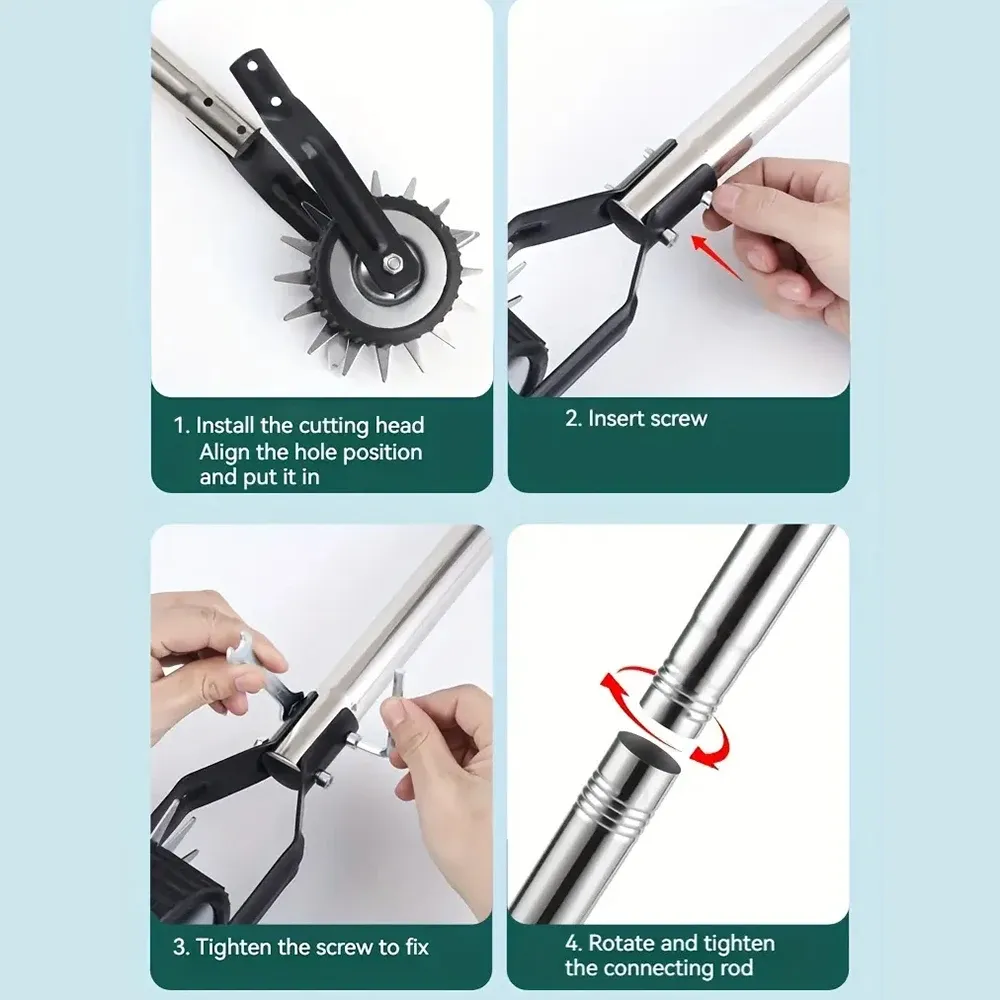 1. Install the cutting head
Align the hole position
and put it in

2. Insert screw

3. Tighten the screw to fix

4. Rotate and tighten
the connecting rod