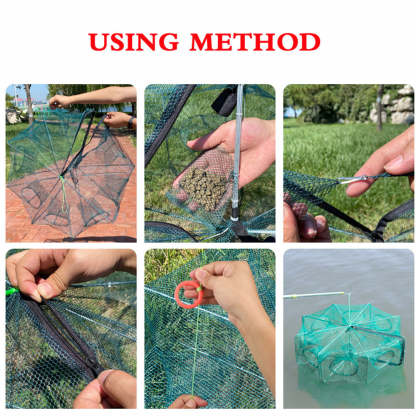 USING METHOD