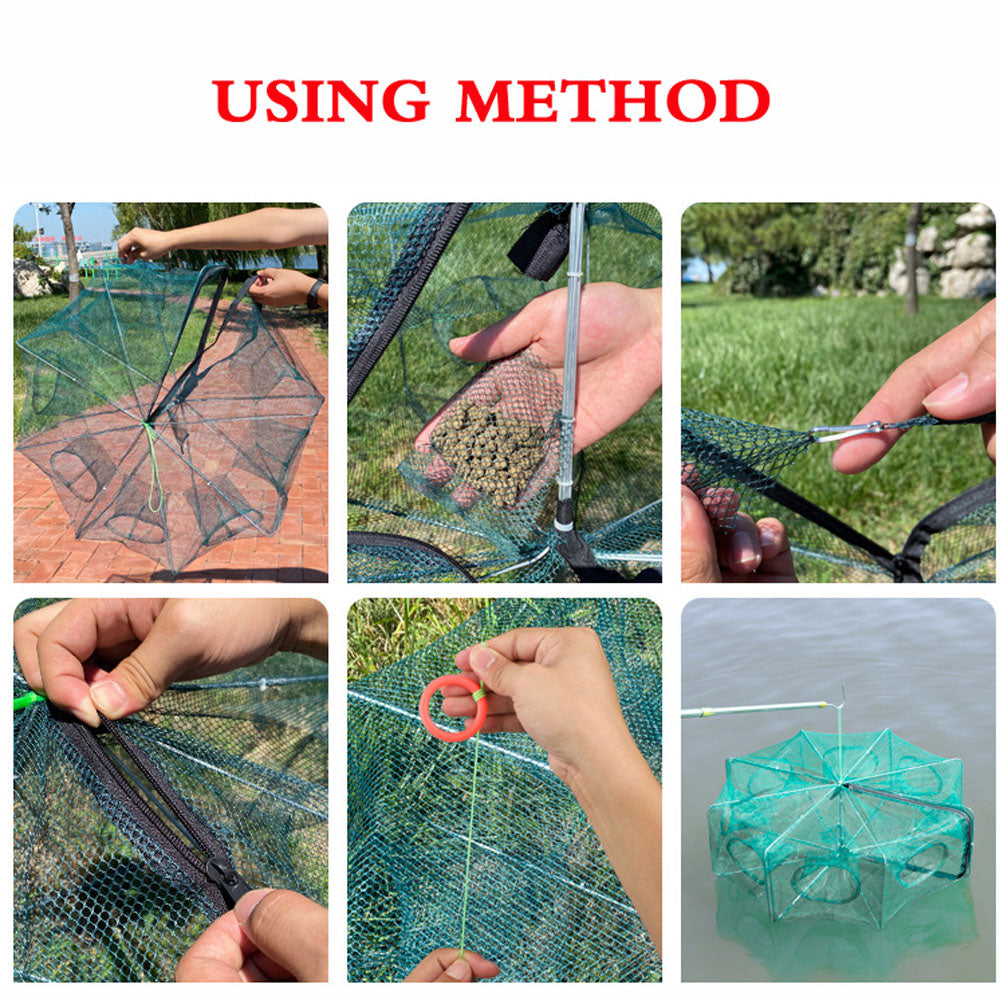 USING METHOD