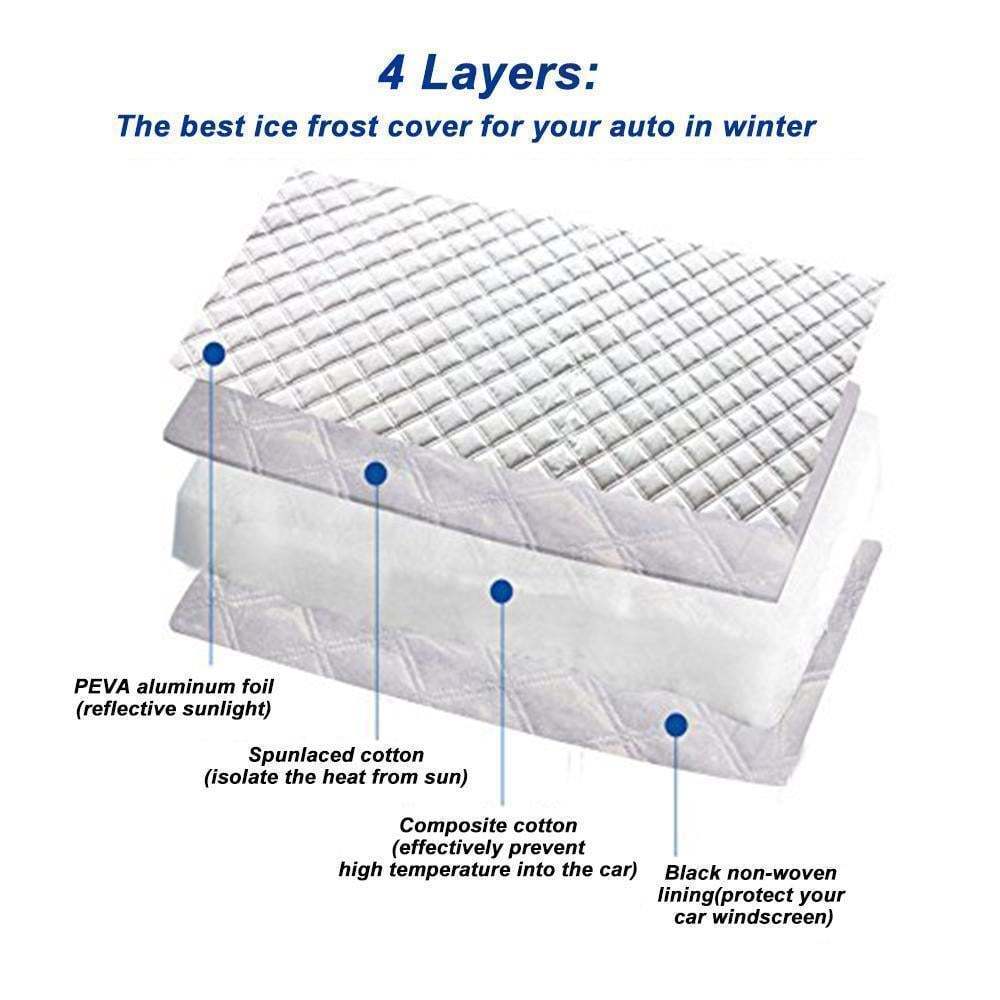 4 Layers:
The best ice frost cover for your auto in winter

PEVA aluminum foil
(reflective sunlight)

Spunlaced cotton
(isolate the heat from sun)

Composite cotton
(effectively prevent
high temperature into the car)

Black non-woven
lining(protect your
car windscreen)