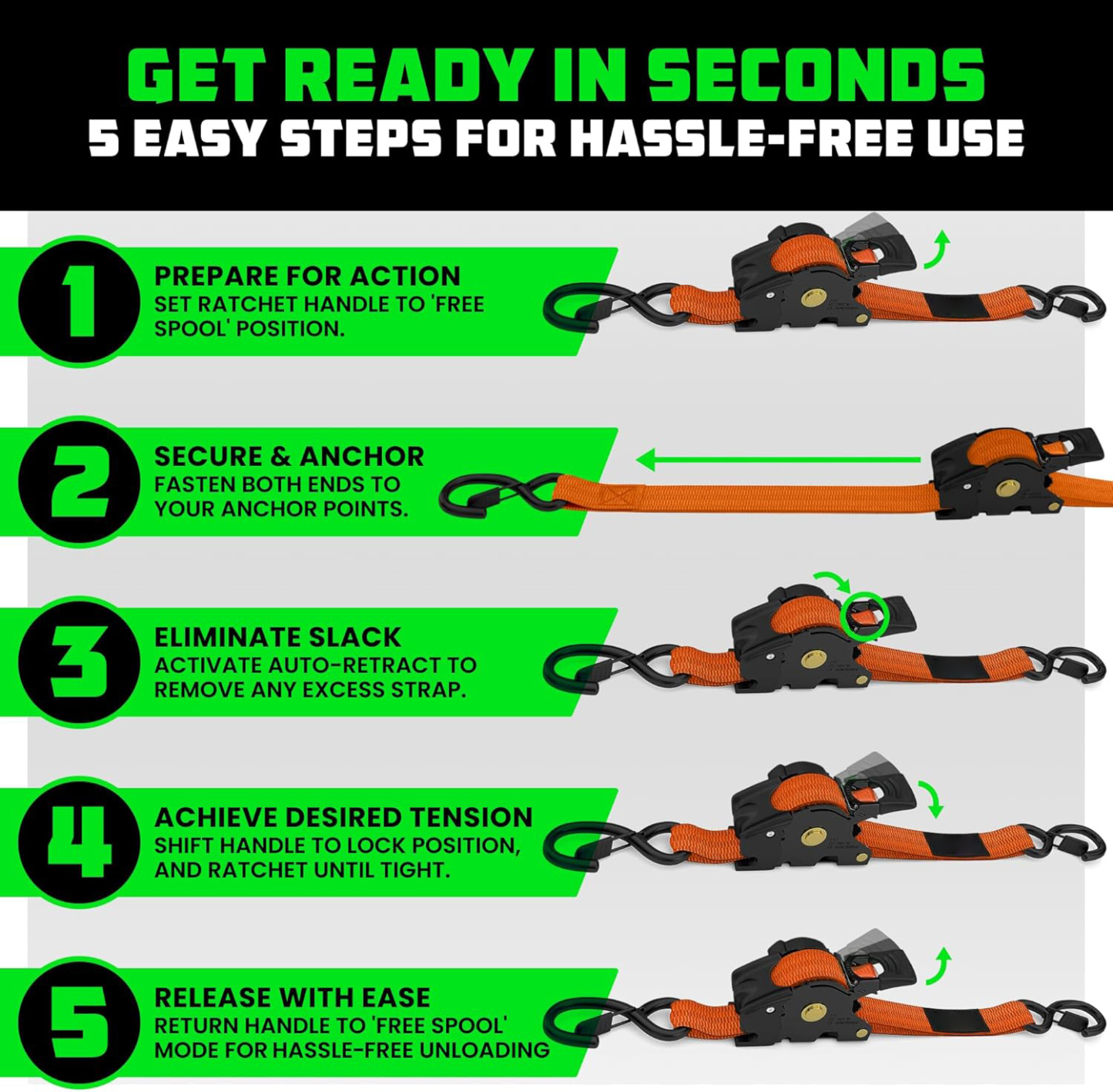 GET READY IN SECONDS
5 EASY STEPS FOR HASSLE-FREE USE

1
PREPARE FOR ACTION
SET RATCHET HANDLE TO 'FREE SPOOL' POSITION.

2
SECURE & ANCHOR
FASTEN BOTH ENDS TO YOUR ANCHOR POINTS.

3
ELIMINATE SLACK
ACTIVATE AUTO-RETRACT TO REMOVE ANY EXCESS STRAP.

4
ACHIEVE DESIRED TENSION
SHIFT HANDLE TO LOCK POSITION, AND RATCHET UNTIL TIGHT.

5
RELEASE WITH EASE
RETURN HANDLE TO 'FREE SPOOL' MODE FOR HASSLE-FREE UNLOADING