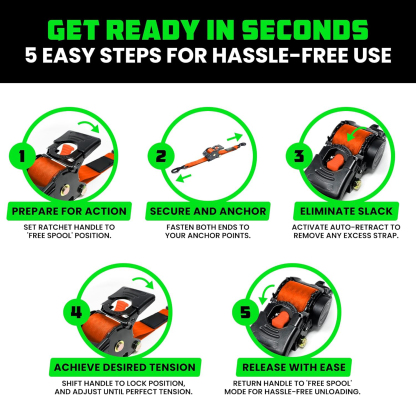 GET READY IN SECONDS
5 EASY STEPS FOR HASSLE-FREE USE

1
PREPARE FOR ACTION
SET RATCHET HANDLE TO 'FREE SPOOL' POSITION.

2
SECURE AND ANCHOR
FASTEN BOTH ENDS TO YOUR ANCHOR POINTS.

3
ELIMINATE SLACK
ACTIVATE AUTO-RETRACT TO REMOVE ANY EXCESS STRAP.

4
ACHIEVE DESIRED TENSION
SHIFT HANDLE TO LOCK POSITION, AND ADJUST UNTIL PERFECT TENSION.

5
RELEASE WITH EASE
RETURN HANDLE TO 'FREE SPOOL' MODE FOR HASSLE-FREE UNLOADING.